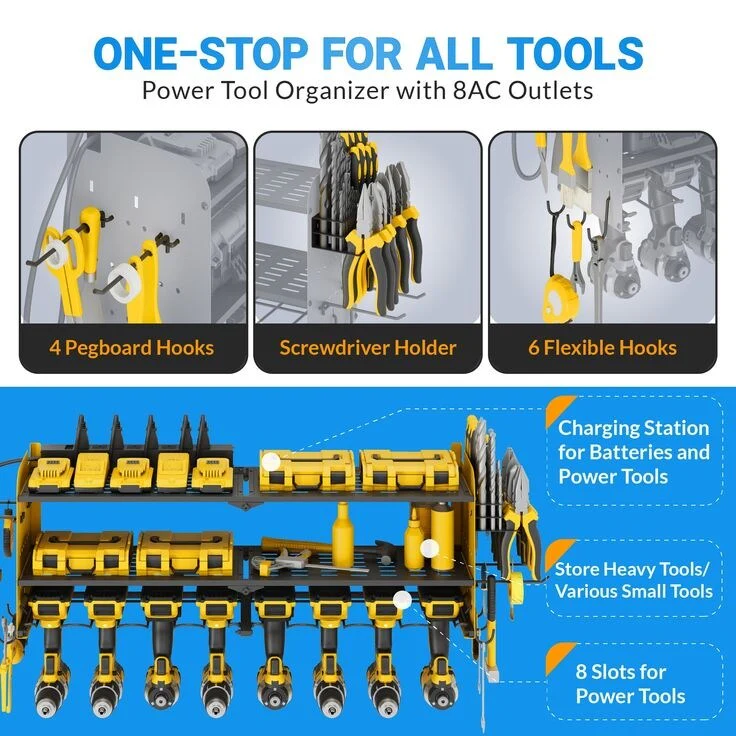 ONE-STOP FOR ALL TOOLS
Power Tool Organizer with 8AC Outlets

4 Pegboard Hooks

Screwdriver Holder

6 Flexible Hooks

Charging Station for Batteries and Power Tools

Store Heavy Tools/ Various Small Tools

8 Slots for Power Tools