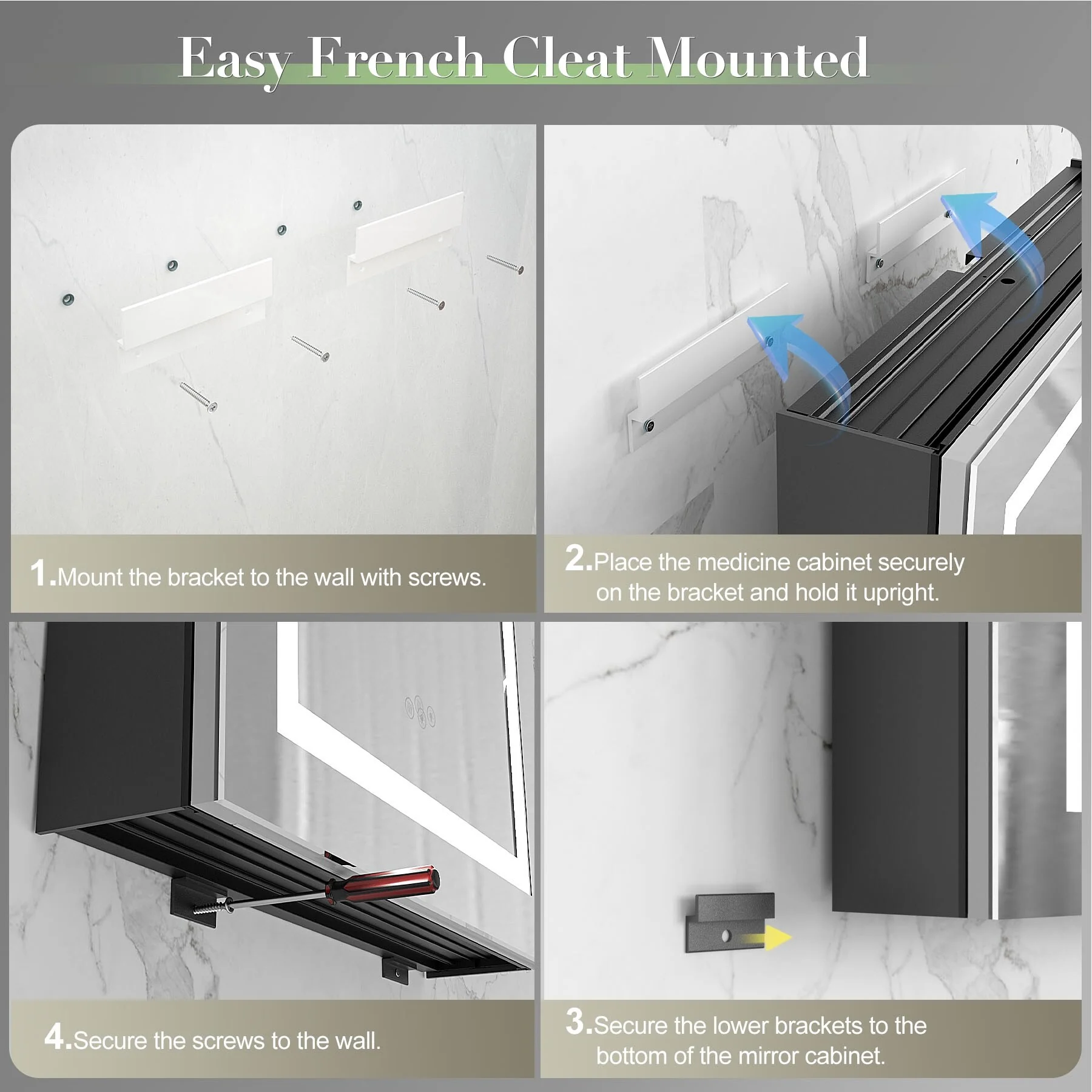 Easy French Cleat Mounted

1.Mount the bracket to the wall with screws.

2.Place the medicine cabinet securely on the bracket and hold it upright.

4.Secure the screws to the wall.

3.Secure the lower brackets to the bottom of the mirror cabinet.