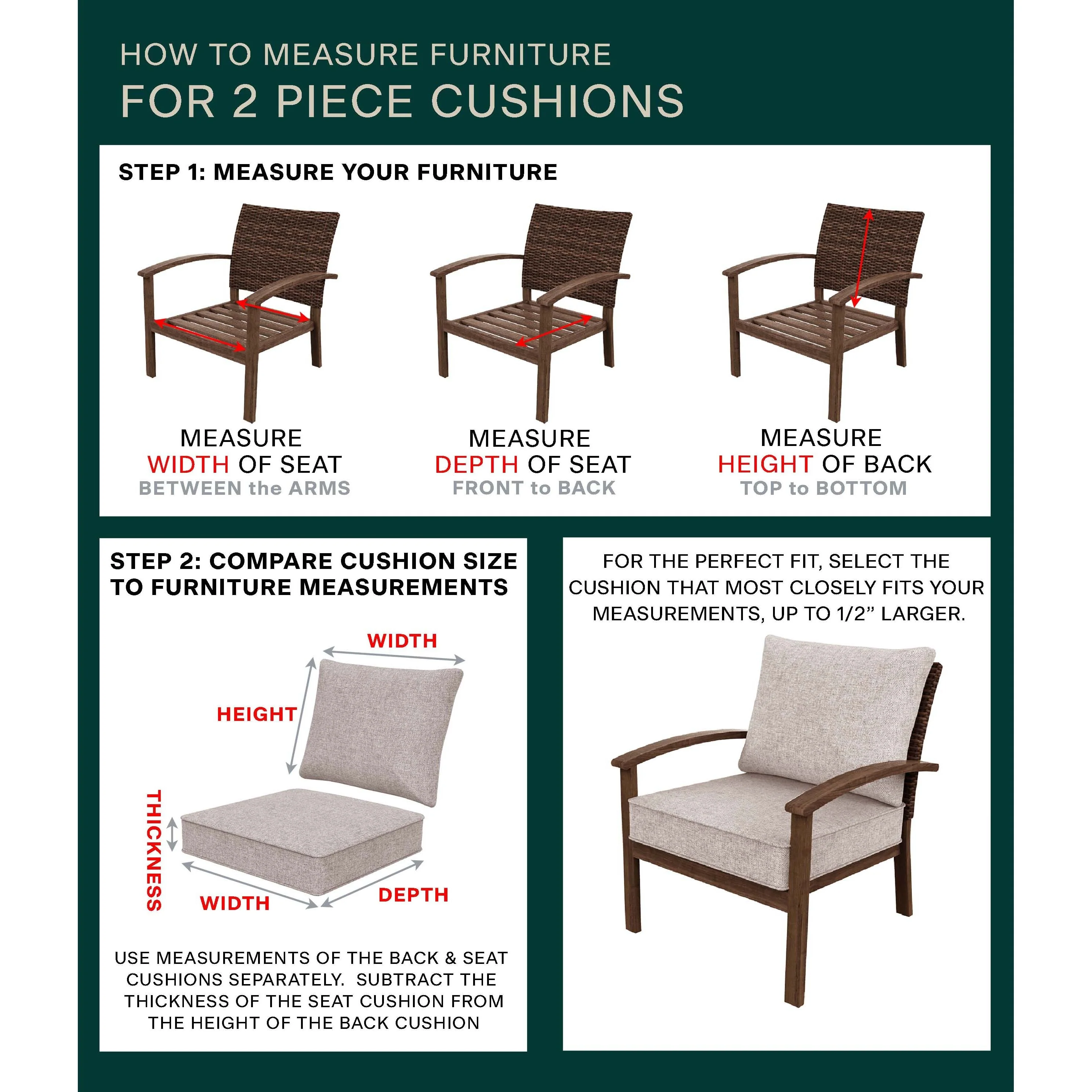 HOW TO MEASURE FURNITURE
FOR 2 PIECE CUSHIONS

STEP 1: MEASURE YOUR FURNITURE

MEASURE
WIDTH OF SEAT
BETWEEN the ARMS

MEASURE
DEPTH OF SEAT
FRONT to BACK

MEASURE
HEIGHT OF BACK
TOP to BOTTOM

STEP 2: COMPARE CUSHION SIZE TO FURNITURE MEASUREMENTS

WIDTH
HEIGHT
THICKNESS
WIDTH
DEPTH

USE MEASUREMENTS OF THE BACK & SEAT CUSHIONS SEPARATELY. SUBTRACT THE THICKNESS OF THE SEAT CUSHION FROM THE HEIGHT OF THE BACK CUSHION

FOR THE PERFECT FIT, SELECT THE CUSHION THAT MOST CLOSELY FITS YOUR MEASUREMENTS, UP TO 1/2” LARGER.