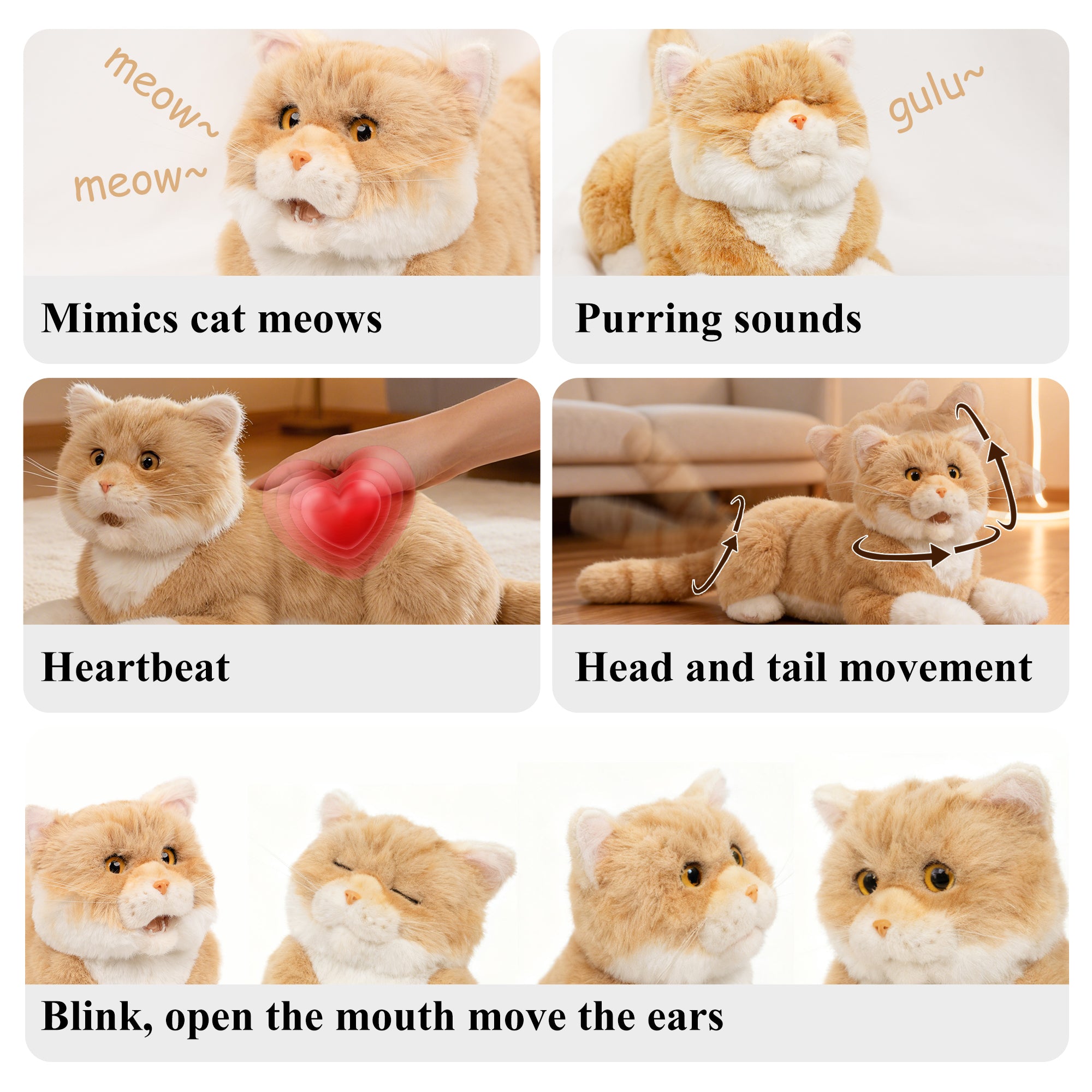 meow~
meow~

Mimics cat meows

gulu~

Purring sounds

Heartbeat

Head and tail movement

Blink, open the mouth move the ears