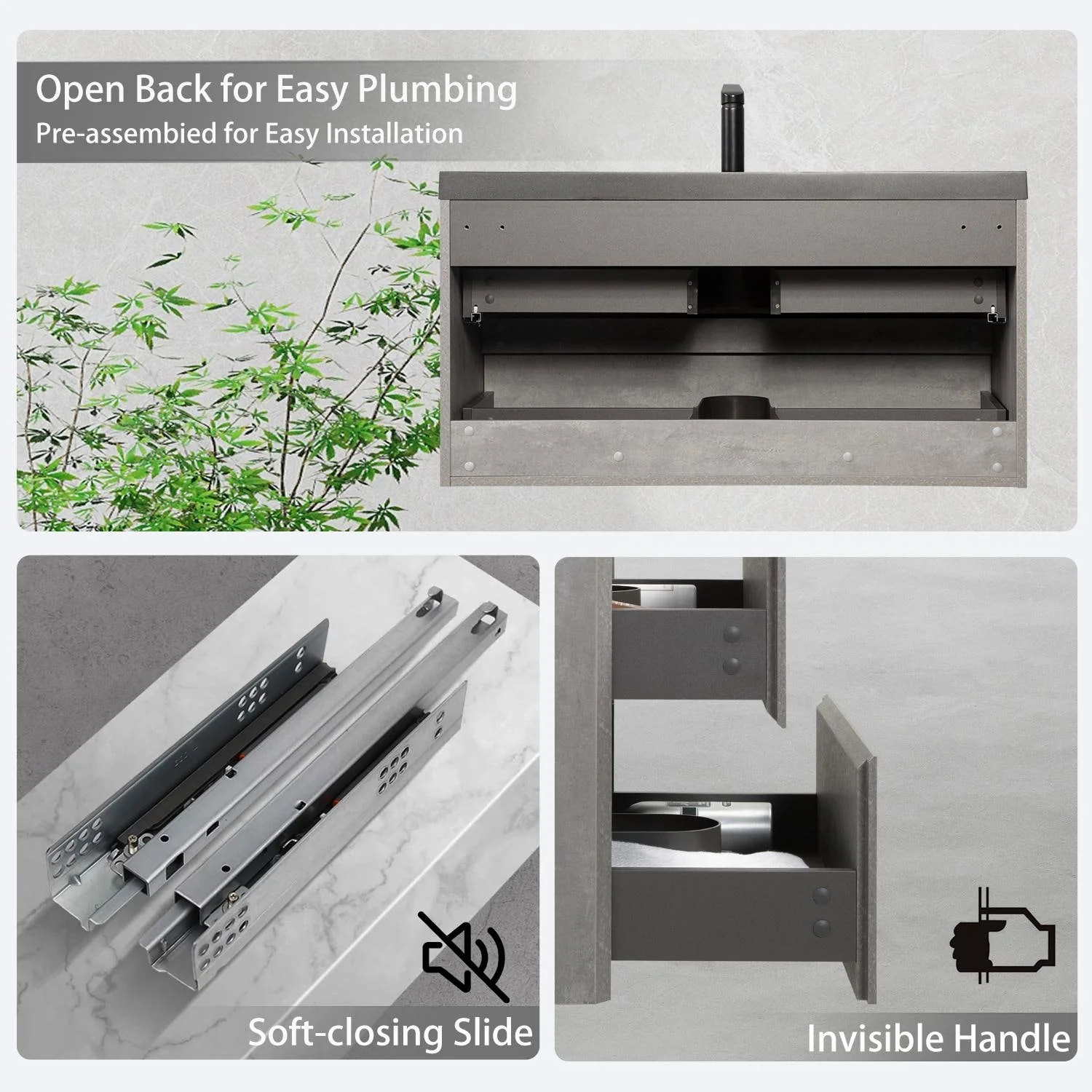 Open Back for Easy Plumbing
Pre-assembied for Easy Installation

Soft-closing Slide

Invisible Handle