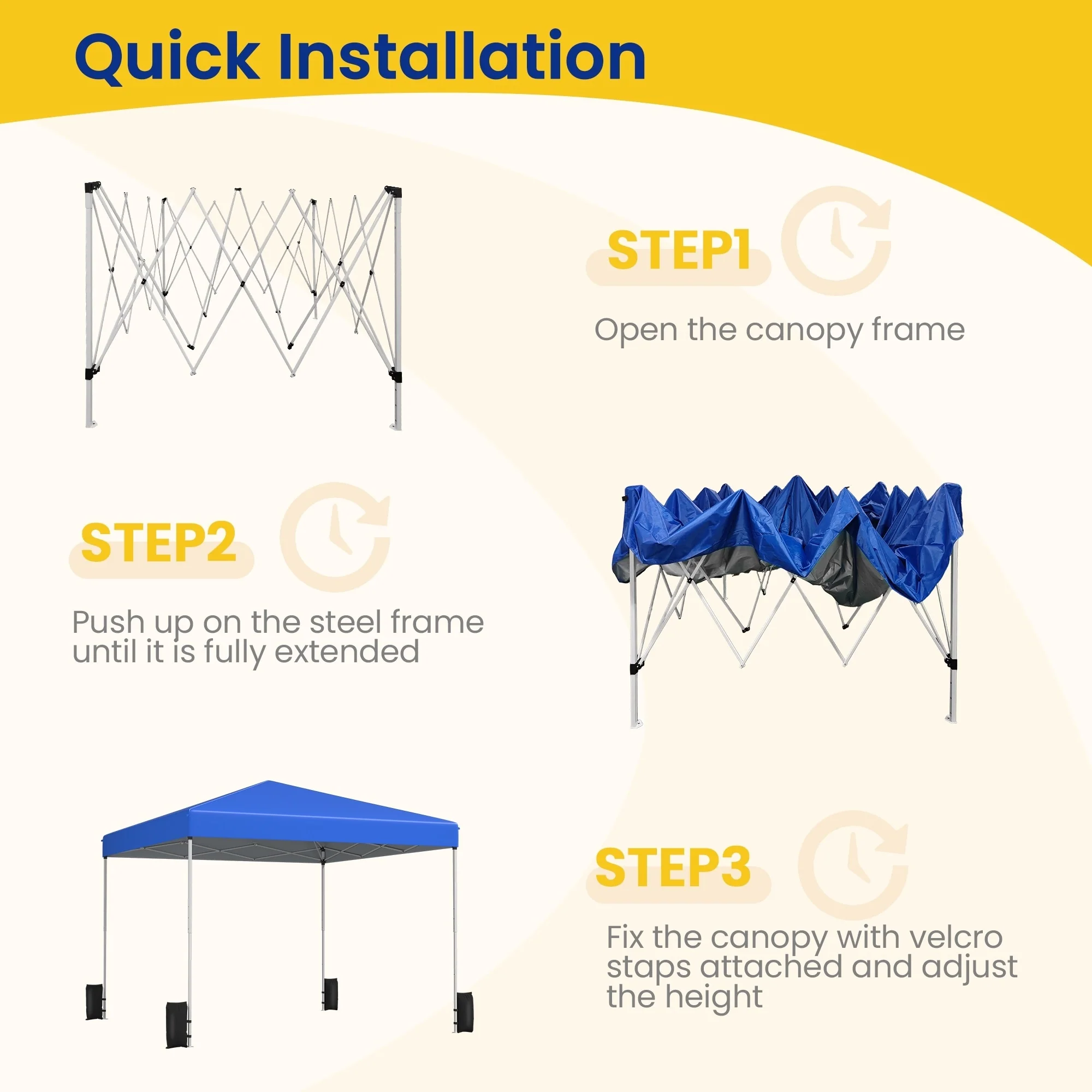 Quick Installation

STEP1

Open the canopy frame

STEP2

Push up on the steel frame until it is fully extended

STEP3

Fix the canopy with velcro staps attached and adjust the height