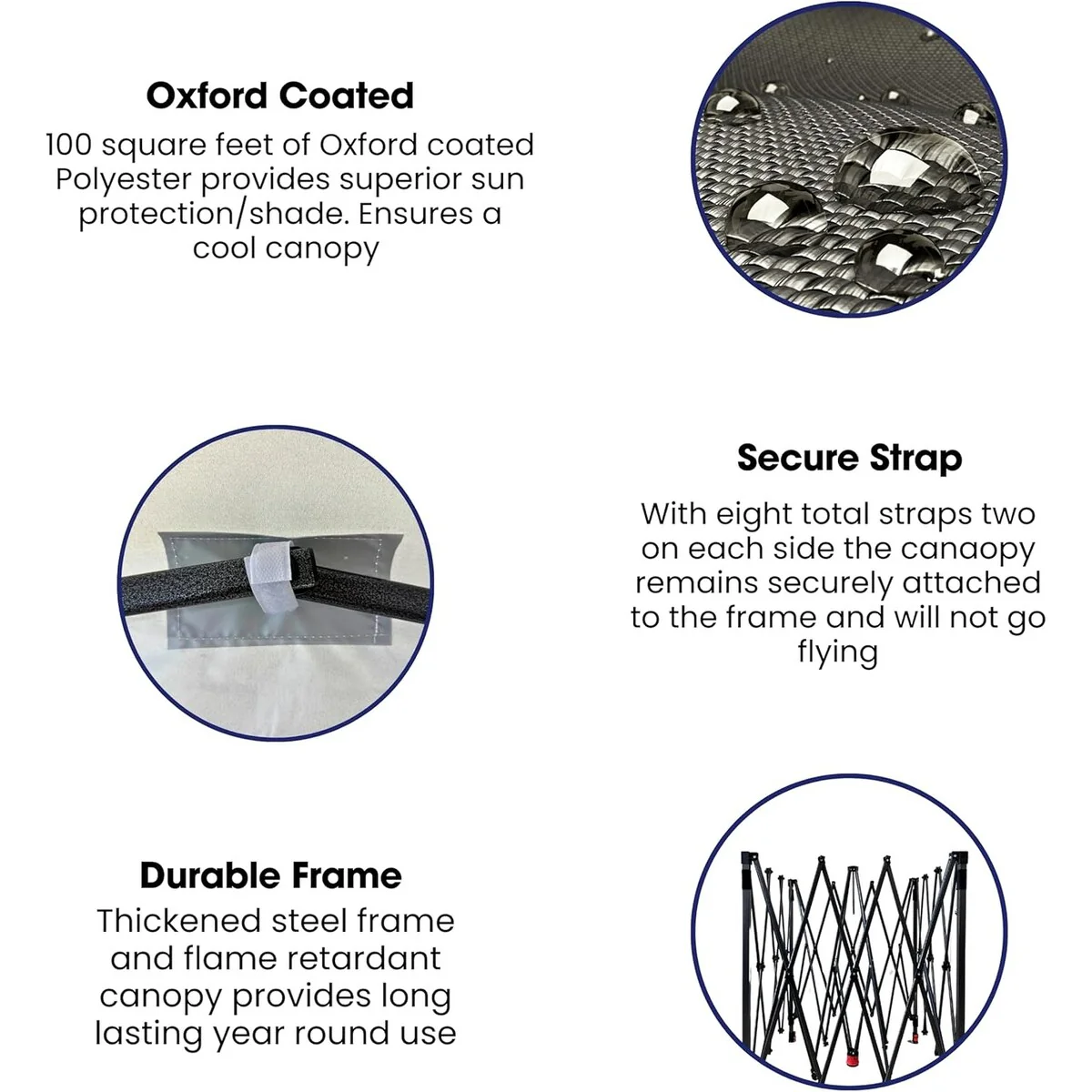 Oxford Coated

100 square feet of Oxford coated Polyester provides superior sun protection/shade. Ensures a cool canopy

Secure Strap

With eight total straps two on each side the canaopy remains securely attached to the frame and will not go flying

Durable Frame

Thickened steel frame and flame retardant canopy provides long lasting year round use