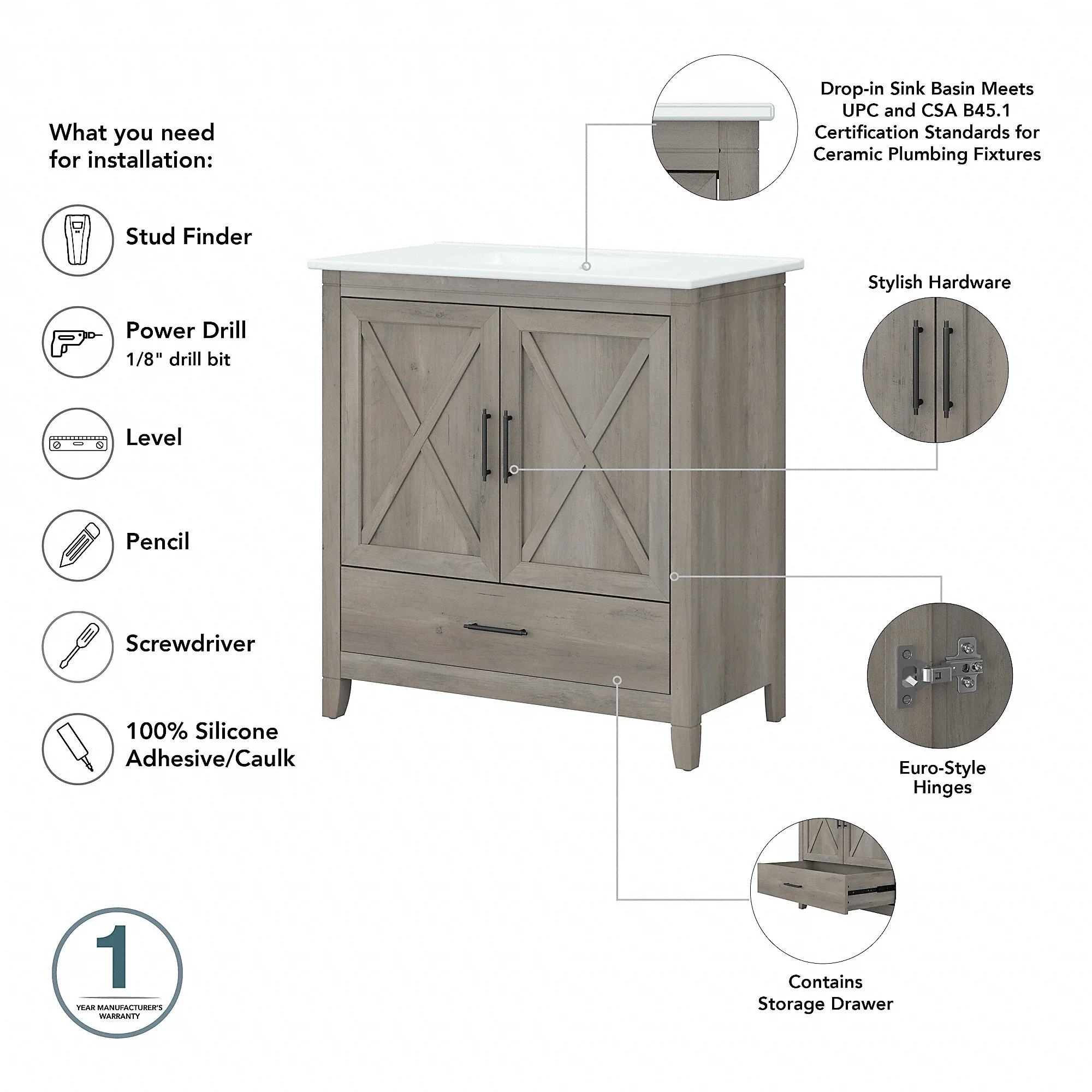 What you need for installation:

Stud Finder

Power Drill
1/8" drill bit

Level

Pencil

Screwdriver

100% Silicone Adhesive/Caulk

1
YEAR MANUFACTURER'S WARRANTY

Drop-in Sink Basin Meets UPC and CSA B45.1 Certification Standards for Ceramic Plumbing Fixtures

Stylish Hardware

Euro-Style Hinges

Contains Storage Drawer