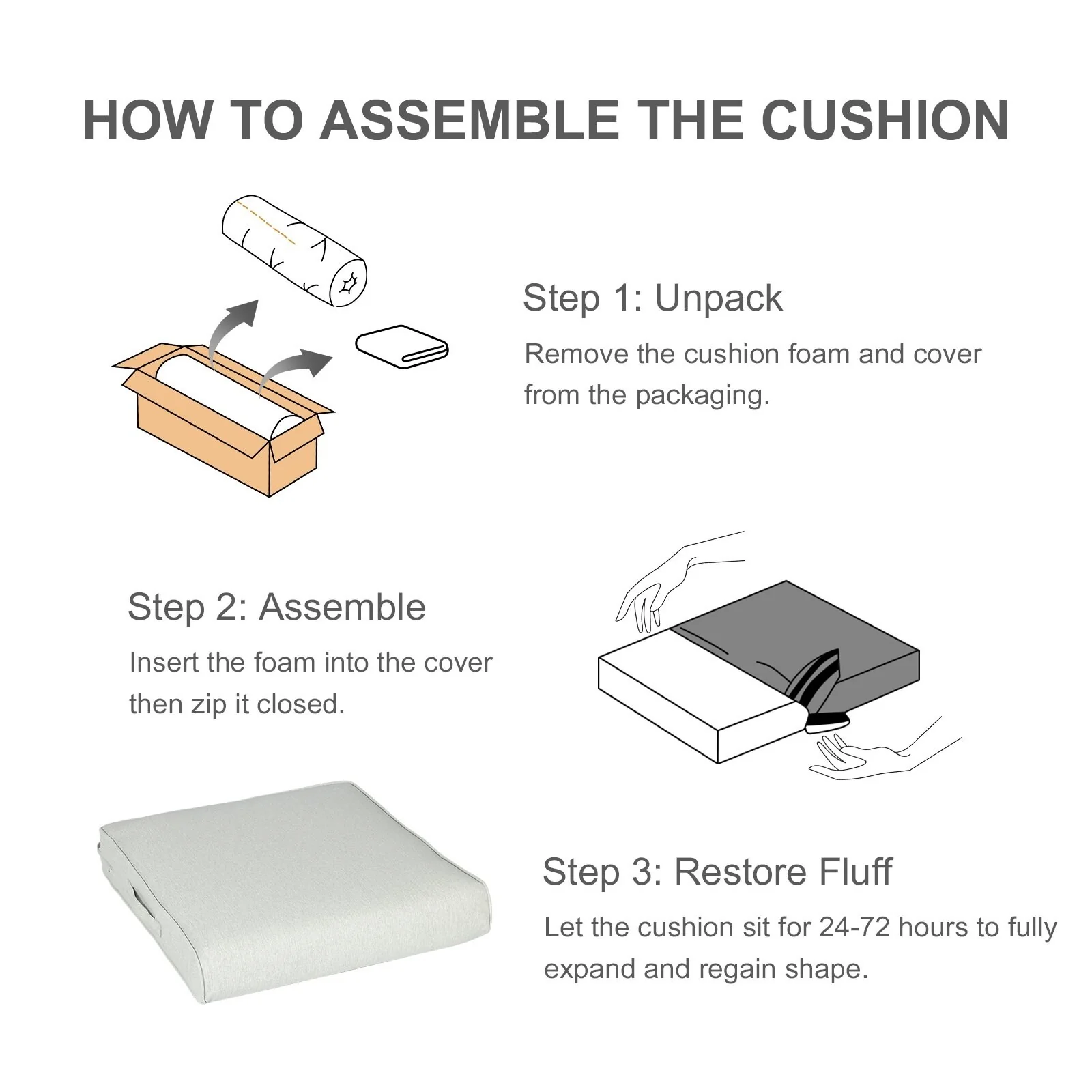 HOW TO ASSEMBLE THE CUSHION

Step 1: Unpack

Remove the cushion foam and cover from the packaging.

Step 2: Assemble

Insert the foam into the cover then zip it closed.

Step 3: Restore Fluff

Let the cushion sit for 24-72 hours to fully expand and regain shape.