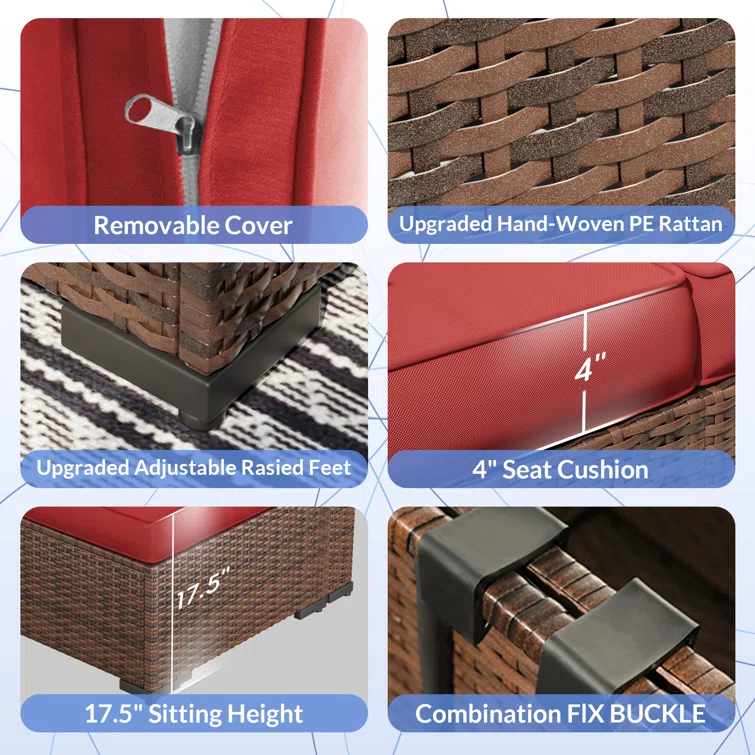 Removable Cover

Upgraded Hand-Woven PE Rattan

Upgraded Adjustable Rasied Feet

4"

4" Seat Cushion

17.5"

17.5" Sitting Height

Combination FIX BUCKLE