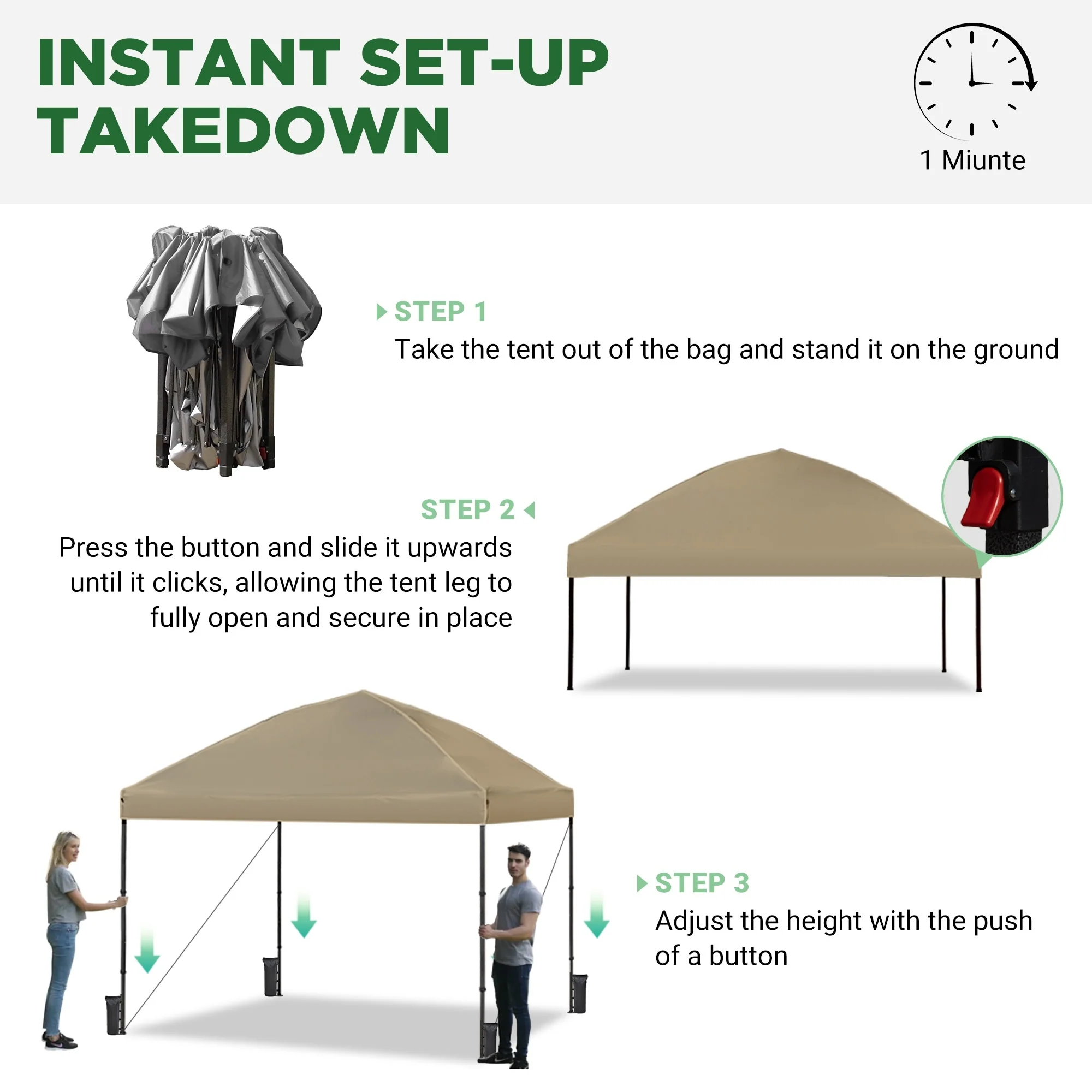 INSTANT SET-UP TAKEDOWN

1 Miunte

STEP 1
Take the tent out of the bag and stand it on the ground

STEP 2
Press the button and slide it upwards until it clicks, allowing the tent leg to fully open and secure in place

STEP 3
Adjust the height with the push of a button