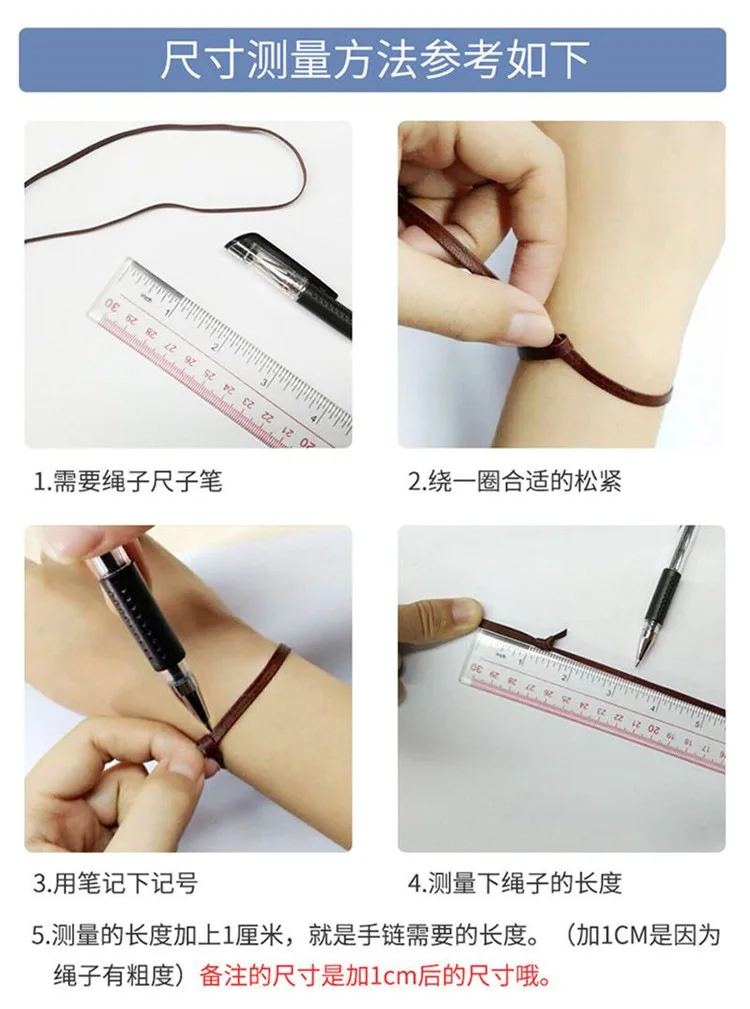 尺寸测量方法参考如下

1.需要绳子尺子笔

2.绕一圈合适的松紧

3.用笔记下记号

4.测量下绳子的长度

5.测量的长度加上1厘米，就是手链需要的长度。（加1CM是因为绳子有粗度）备注的尺寸是加1cm后的尺寸哦。