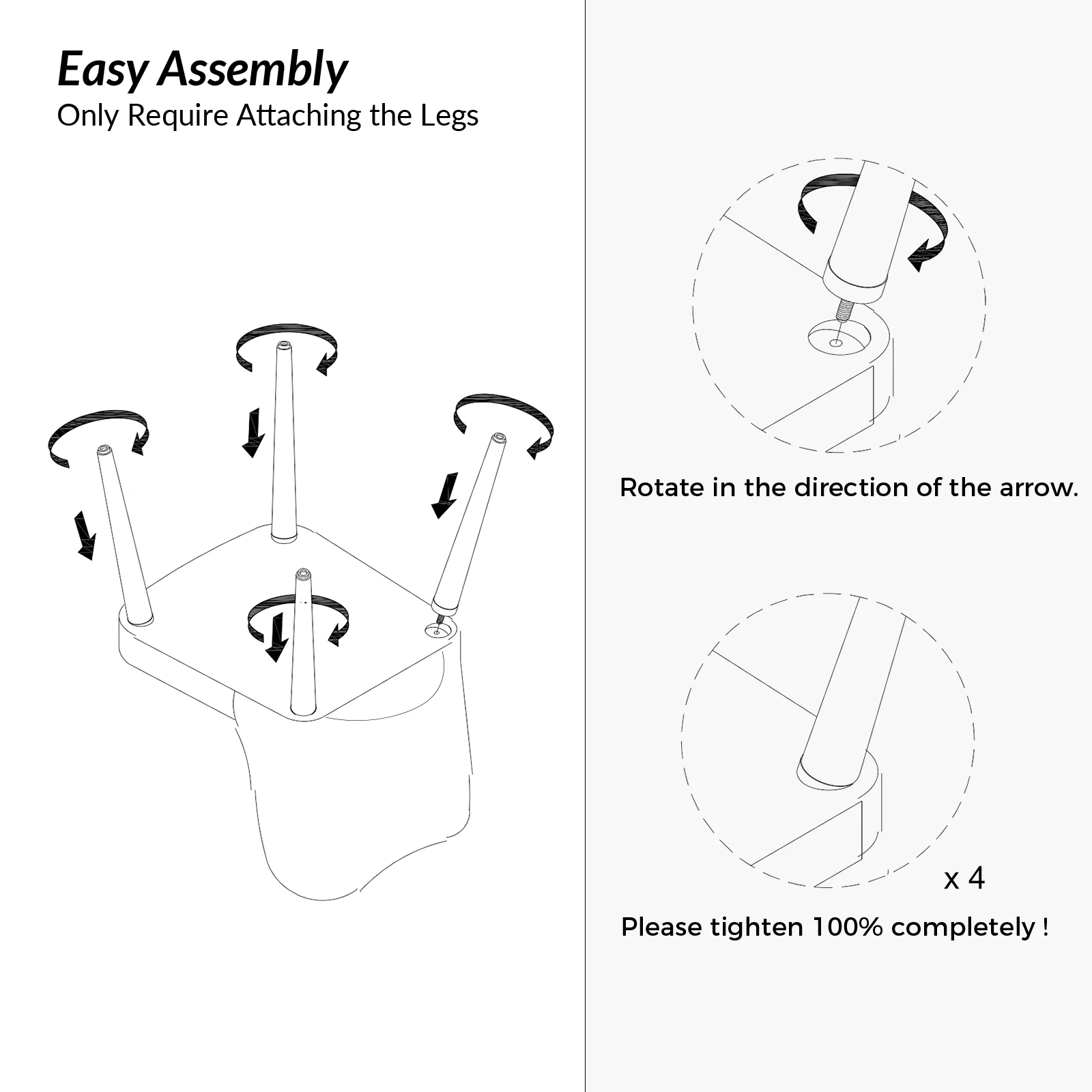 Easy Assembly
Only Require Attaching the Legs

Rotate in the direction of the arrow.

x 4

Please tighten 100% completely !