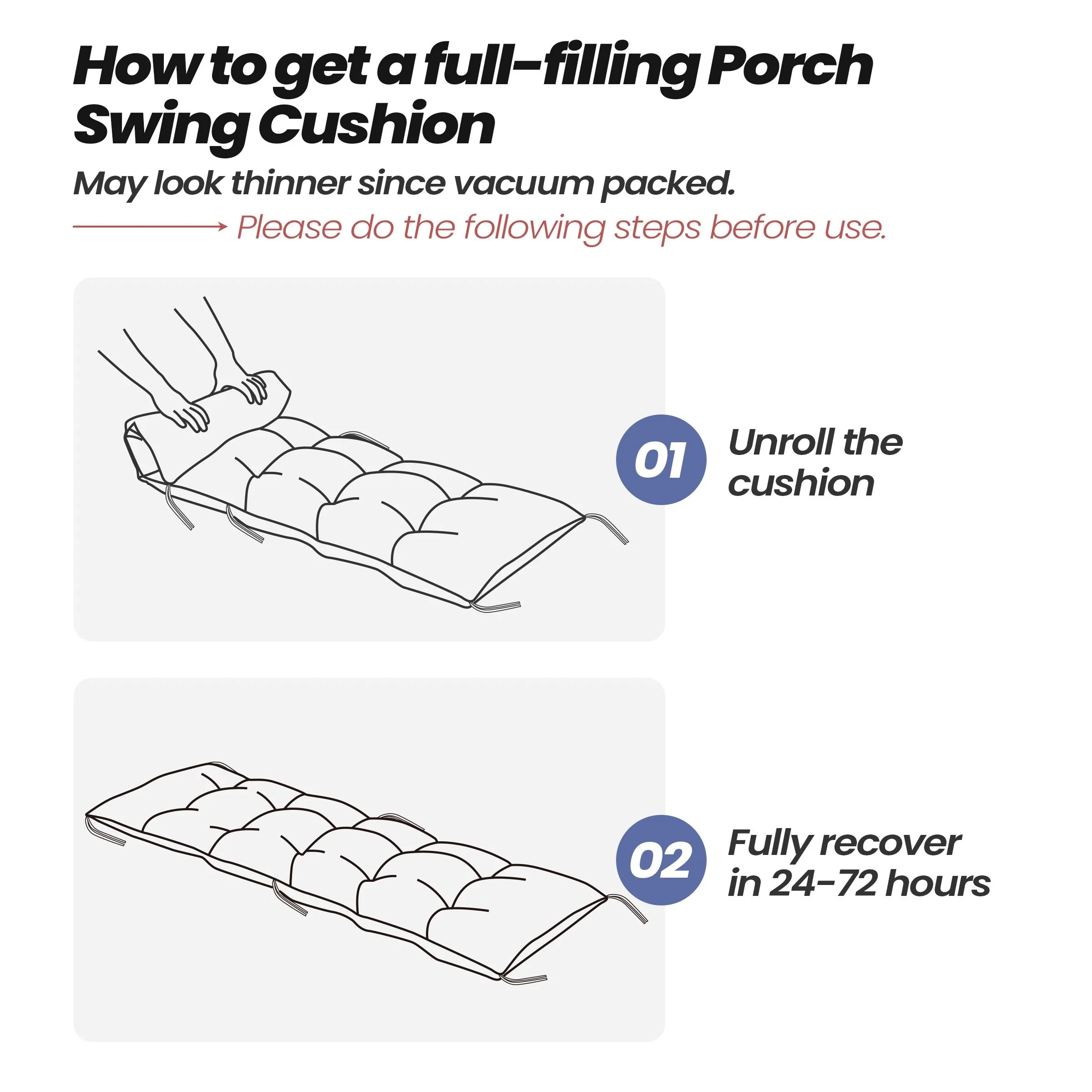 How to get a full-filling Porch Swing Cushion

May look thinner since vacuum packed.

Please do the following steps before use.

01

Unroll the cushion

02

Fully recover in 24-72 hours