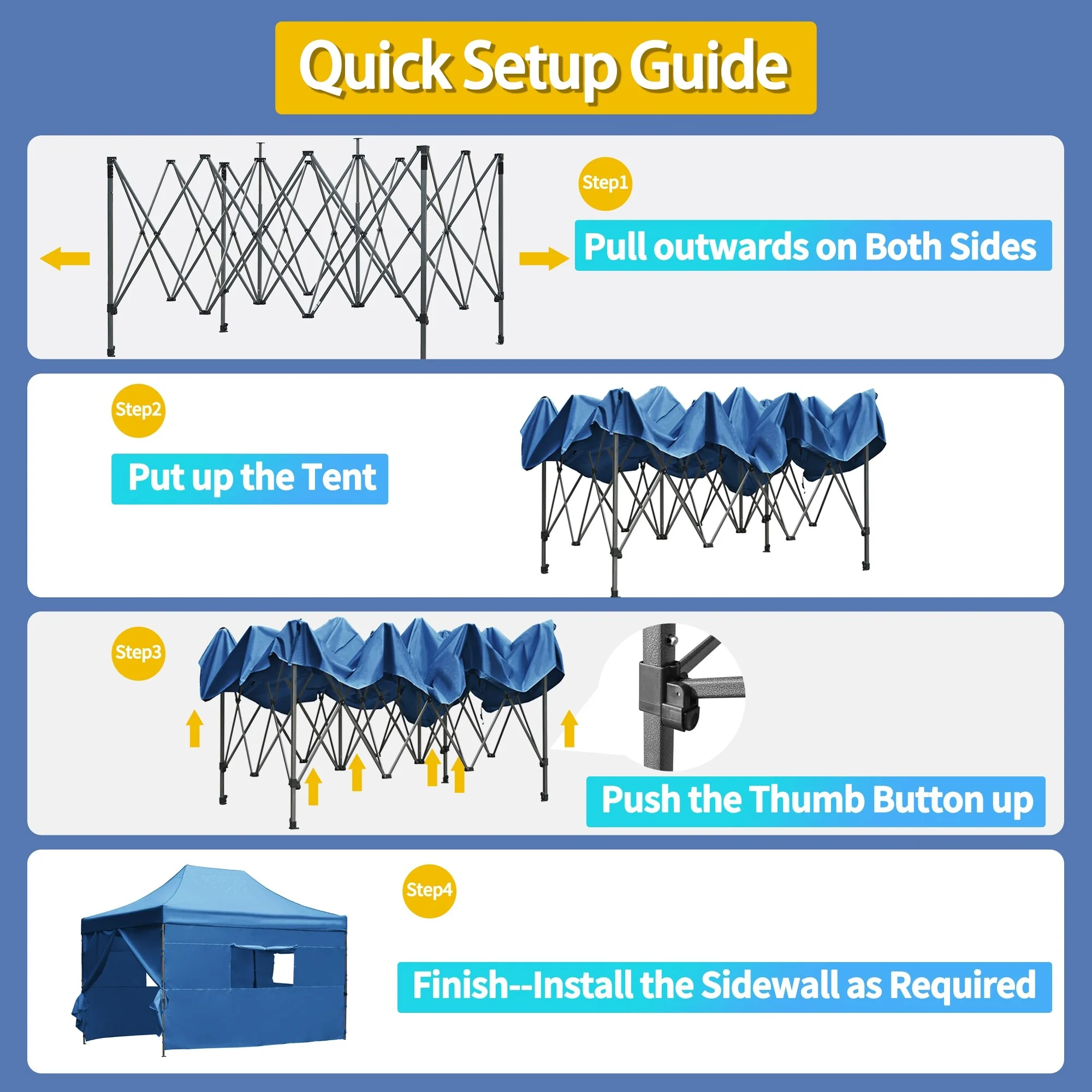 Quick Setup Guide

Step1

Pull outwards on Both Sides

Step2

Put up the Tent

Step3

Push the Thumb Button up

Step4

Finish--Install the Sidewall as Required