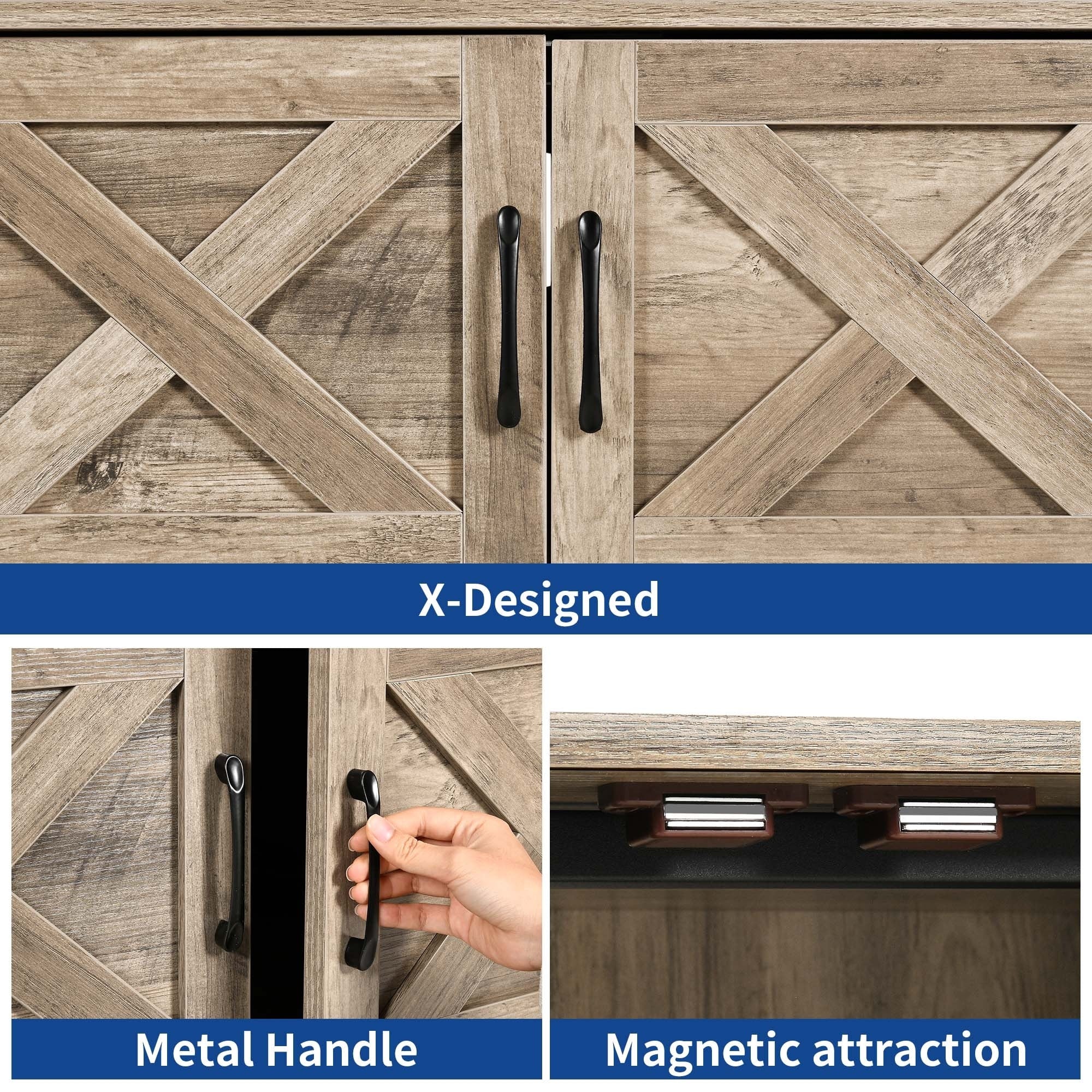 X-Designed

Metal Handle

Magnetic attraction