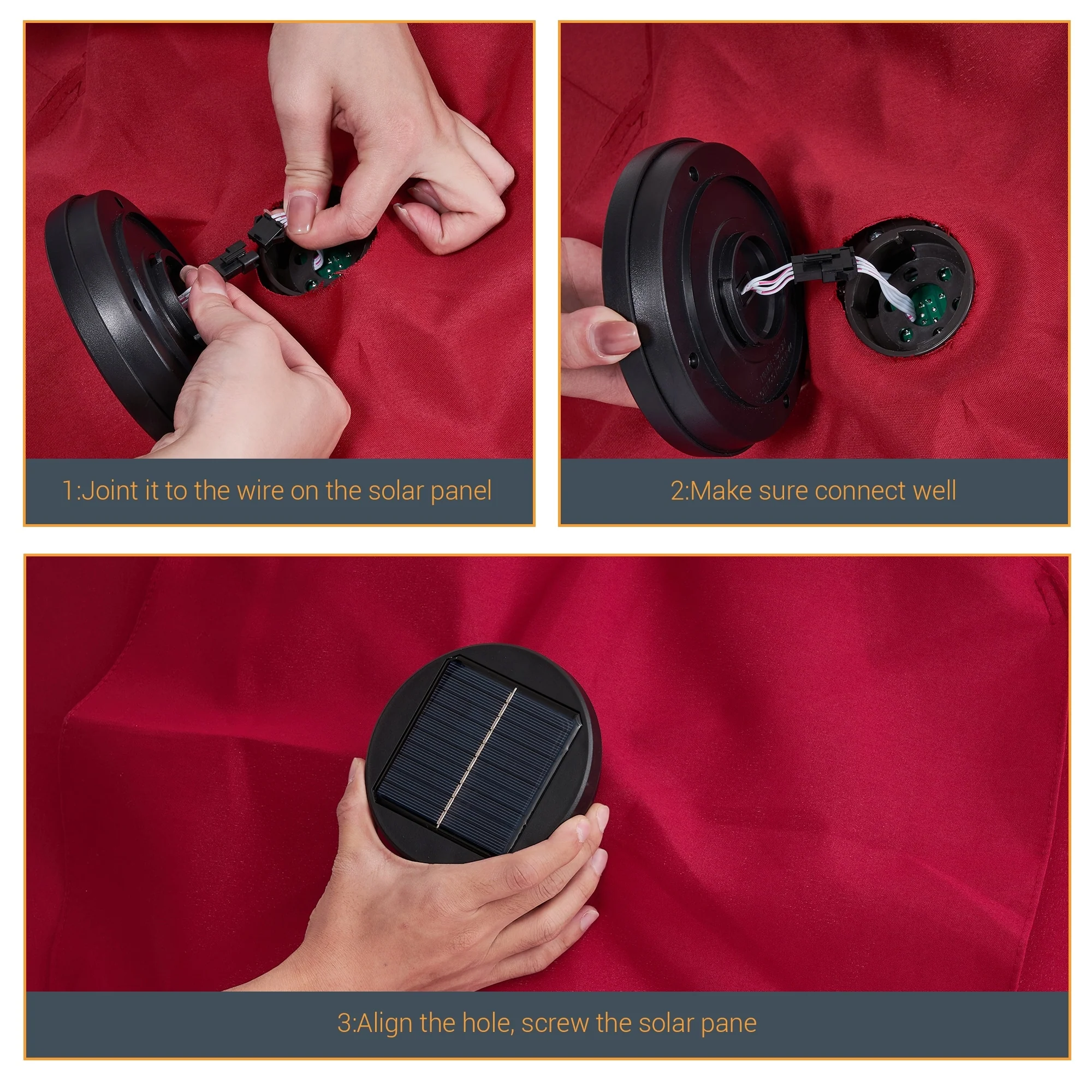 1:Joint it to the wire on the solar panel

2:Make sure connect well

3:Align the hole, screw the solar pane