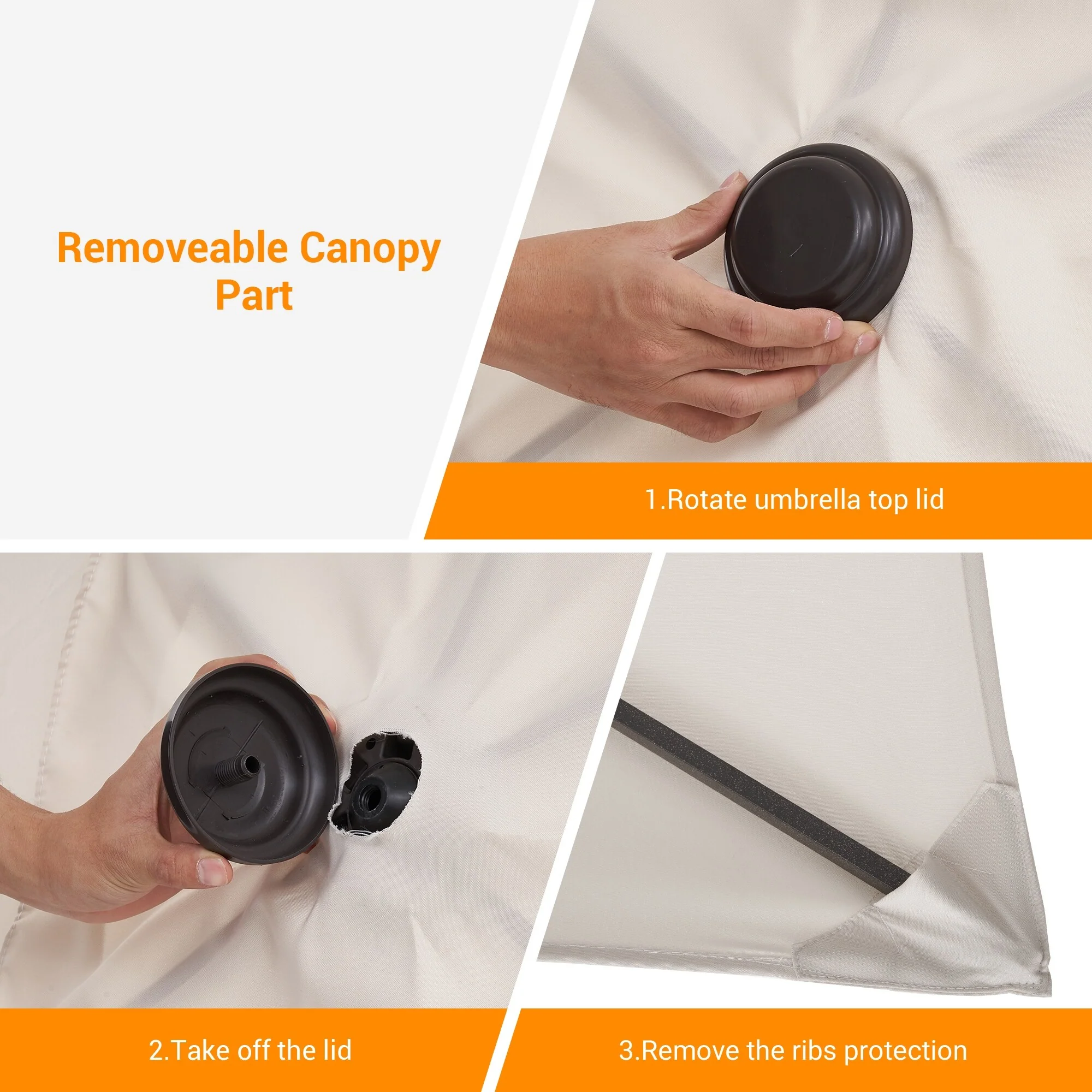 Removeable Canopy Part

1.Rotate umbrella top lid

2.Take off the lid

3.Remove the ribs protection