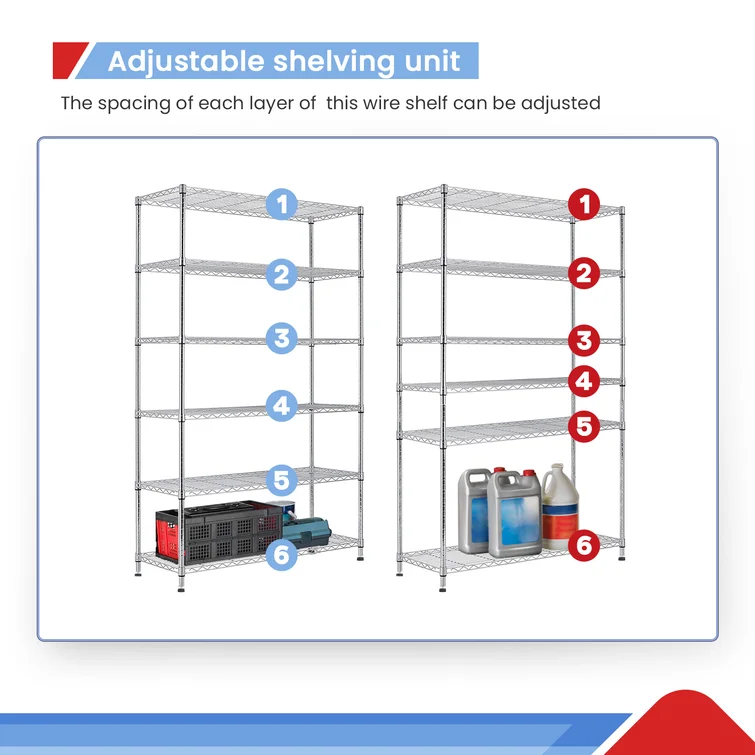 Adjustable shelving unit

The spacing of each layer of  this wire shelf can be adjusted

1
2
3
4
5
6

1
2
3
4
5
6