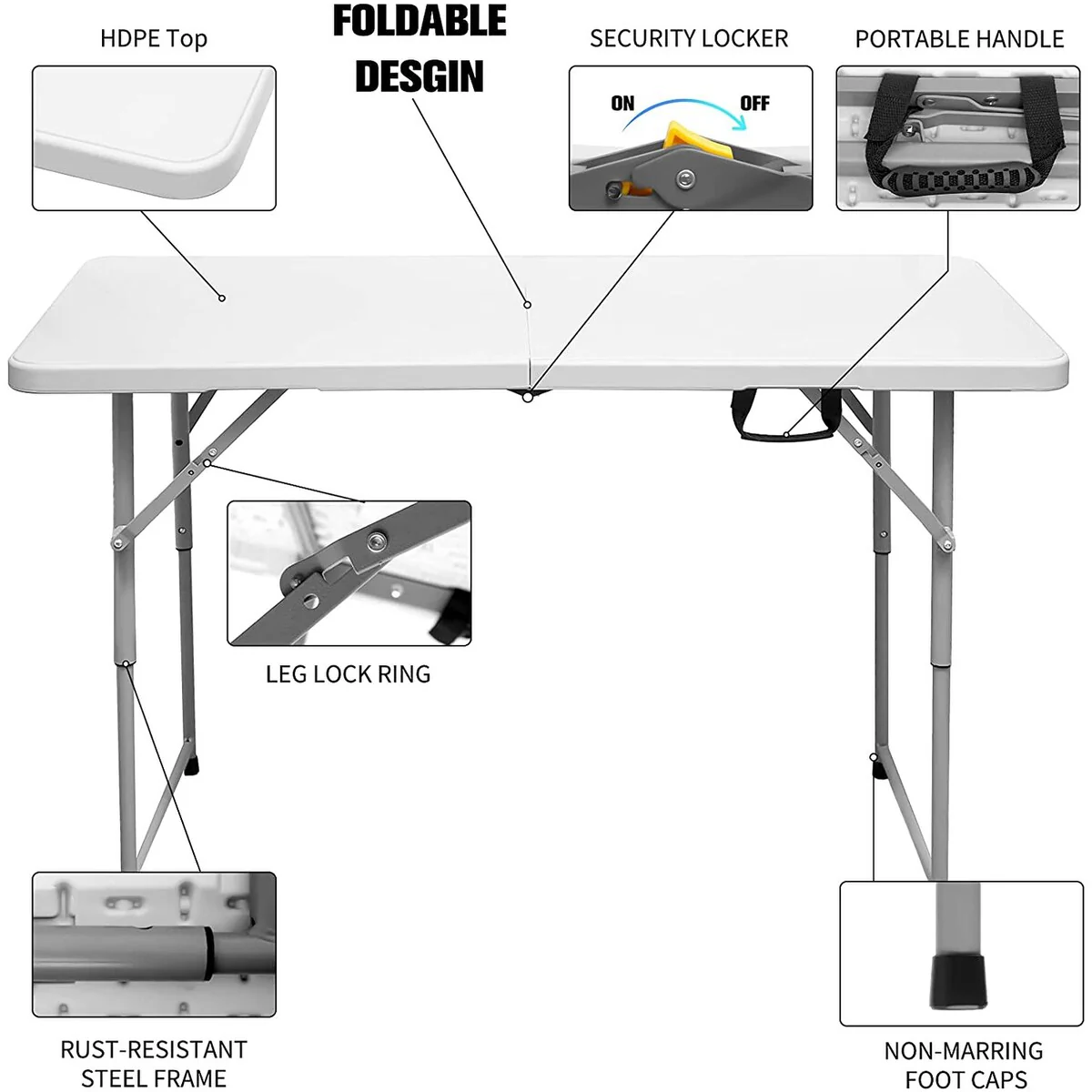 HDPE Top

FOLDABLE DESGIN

SECURITY LOCKER

ON

OFF

PORTABLE HANDLE

LEG LOCK RING

RUST-RESISTANT STEEL FRAME

NON-MARRING FOOT CAPS