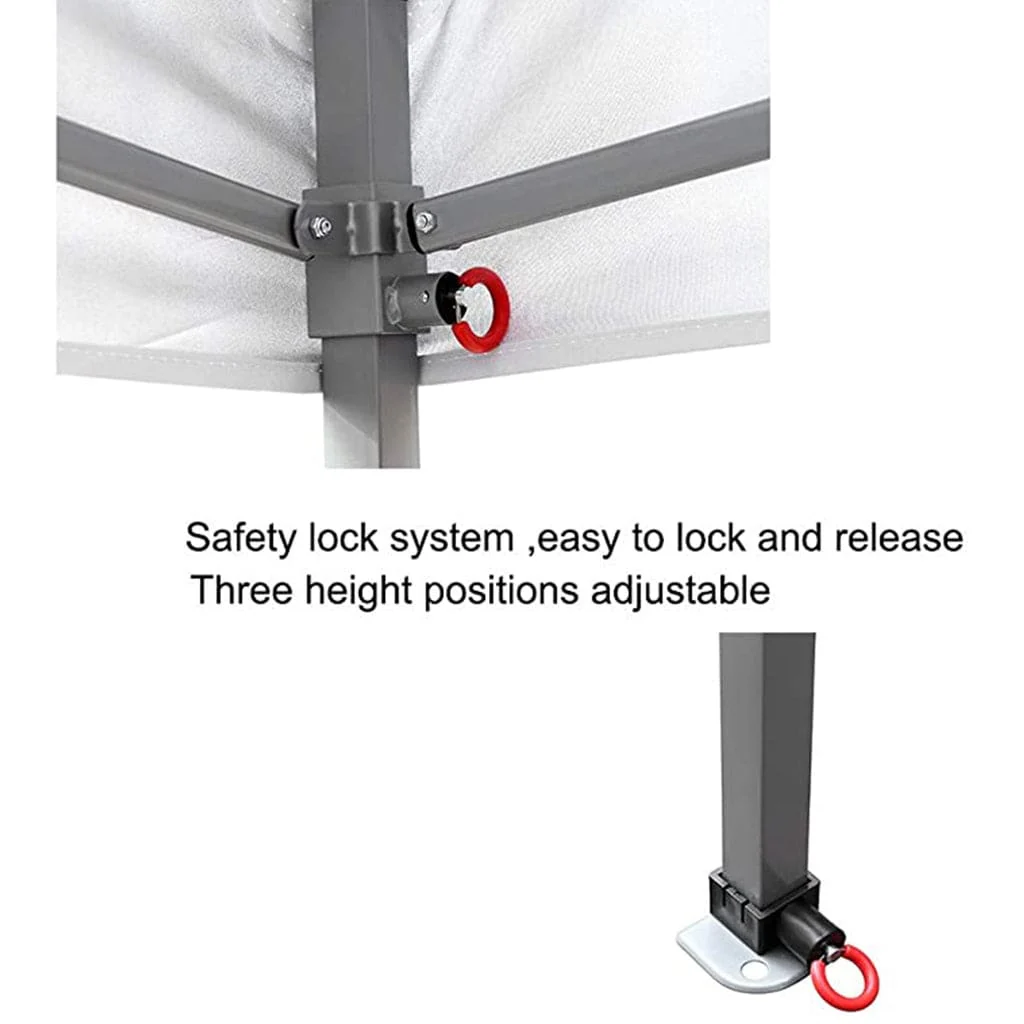 Safety lock system ,easy to lock and release
Three height positions adjustable