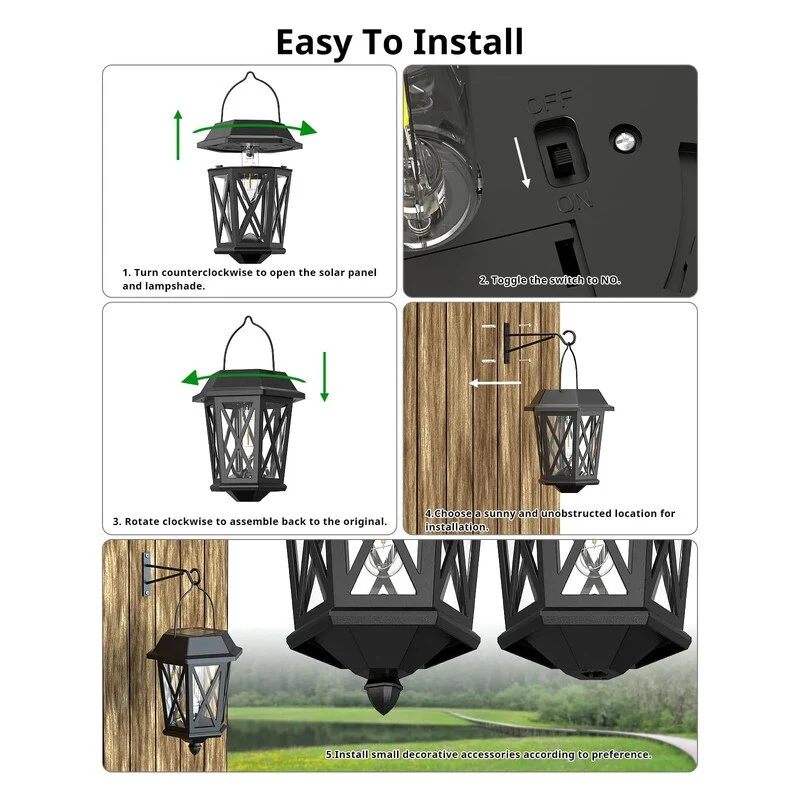 Easy To Install

1. Turn counterclockwise to open the solar panel and lampshade.

OFF
ON
2. Toggle the switch to NO.

3. Rotate clockwise to assemble back to the original.

4.Choose a sunny and unobstructed location for installation.

5.Install small decorative accessories according to preference.