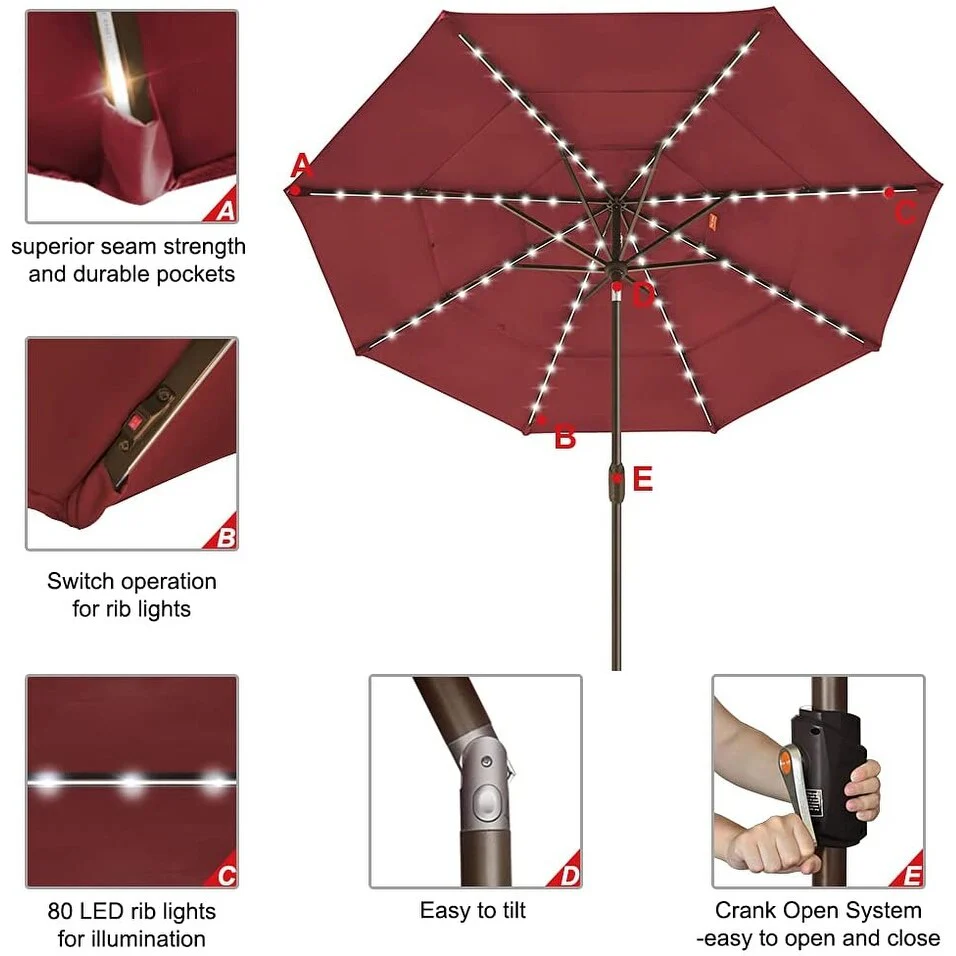 A

superior seam strength and durable pockets

B

Switch operation for rib lights

C

80 LED rib lights for illumination

A

C

D

B

E

D

Easy to tilt

E

Crank Open System -easy to open and close