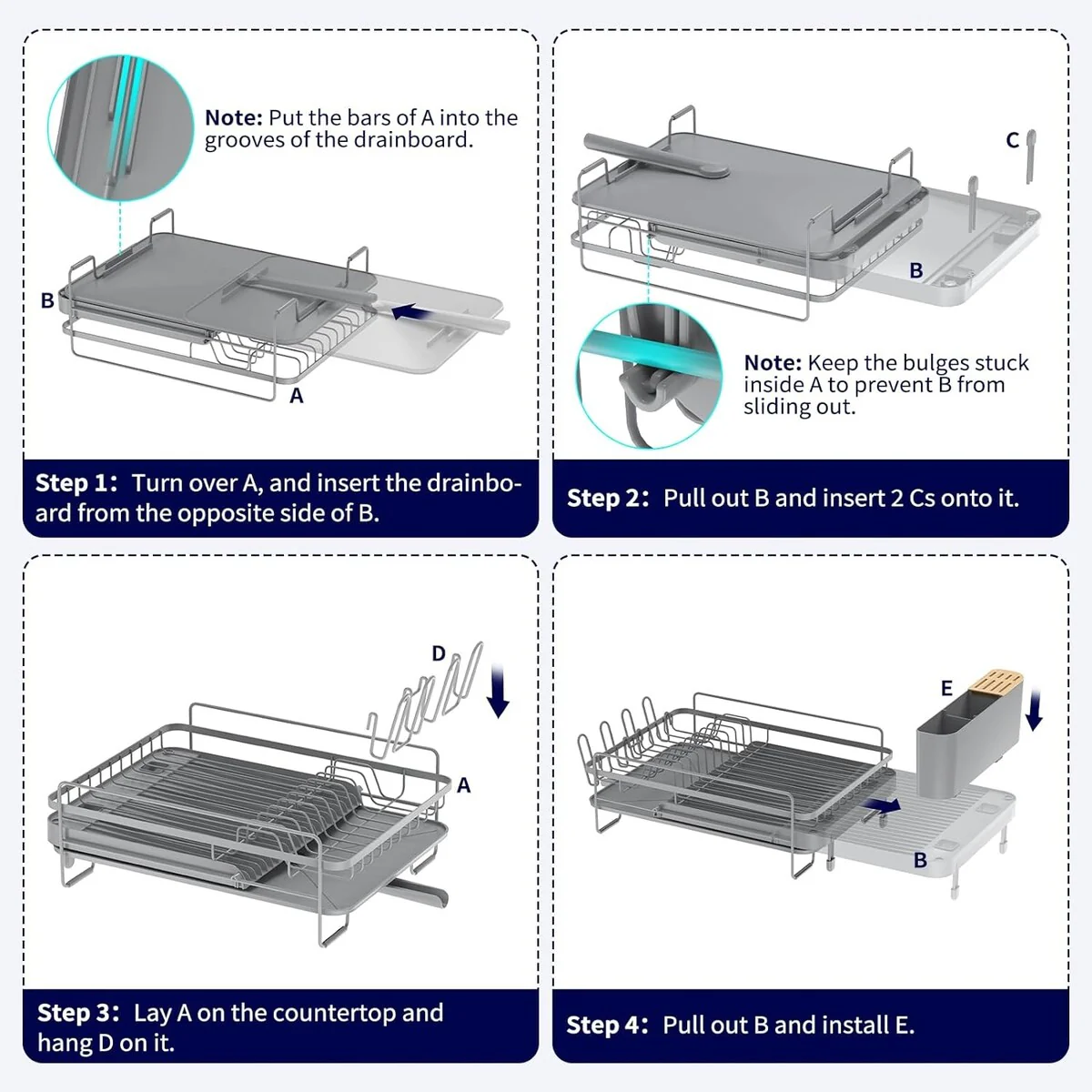 Note: Put the bars of A into the grooves of the drainboard.

B

A

Step 1: Turn over A, and insert the drainboard from the opposite side of B.

C

B

Note: Keep the bulges stuck inside A to prevent B from sliding out.

Step 2: Pull out B and insert 2 Cs onto it.

D

A

Step 3: Lay A on the countertop and hang D on it.

E

B

Step 4: Pull out B and install E.