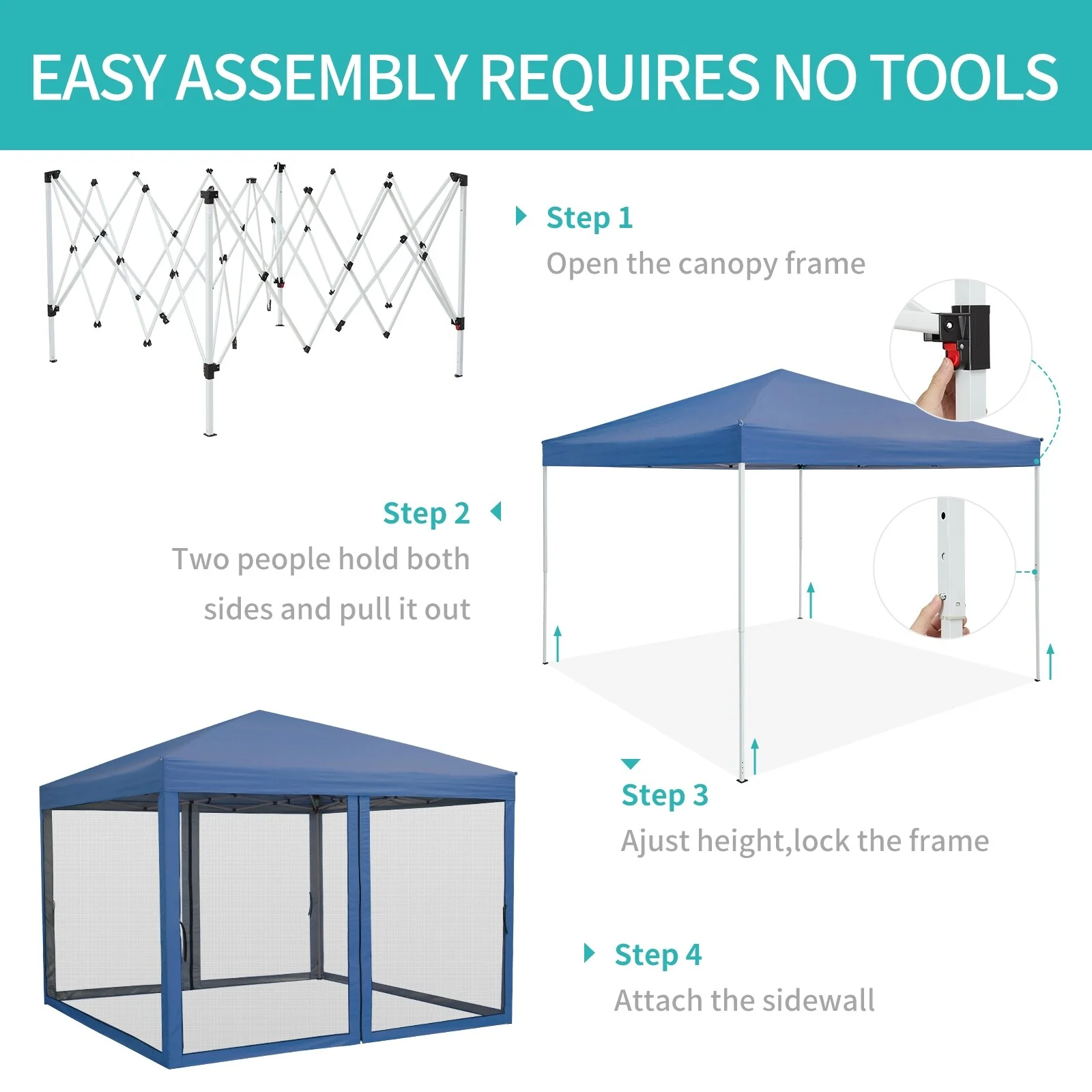 EASY ASSEMBLY REQUIRES NO TOOLS

Step 1
Open the canopy frame

Step 2
Two people hold both sides and pull it out

Step 3
Ajust height,lock the frame

Step 4
Attach the sidewall