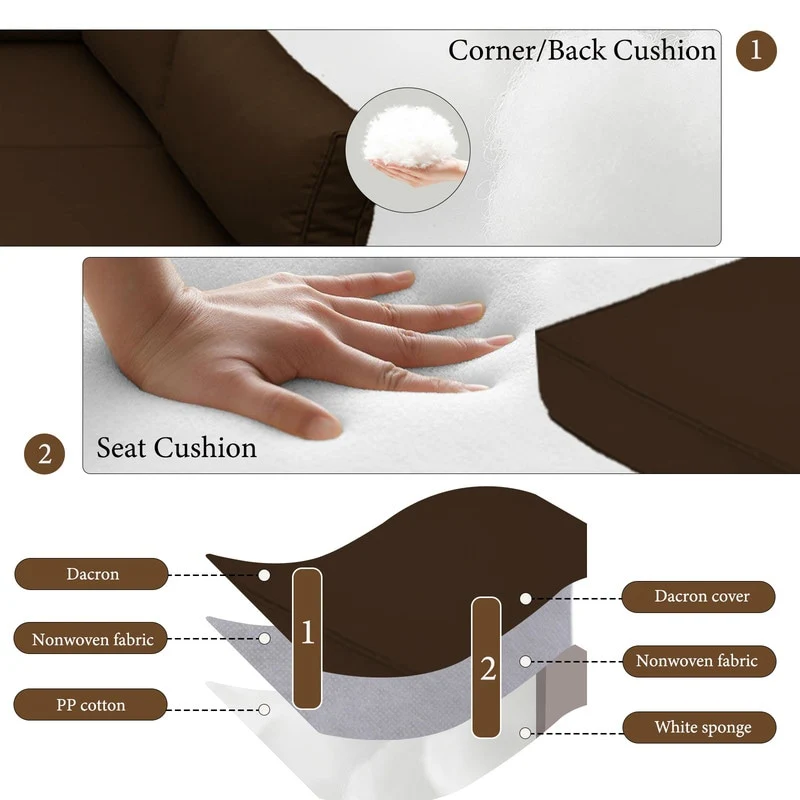 Corner/Back Cushion 1

2 Seat Cushion

Dacron

Nonwoven fabric

PP cotton

1

2

Dacron cover

Nonwoven fabric

White sponge