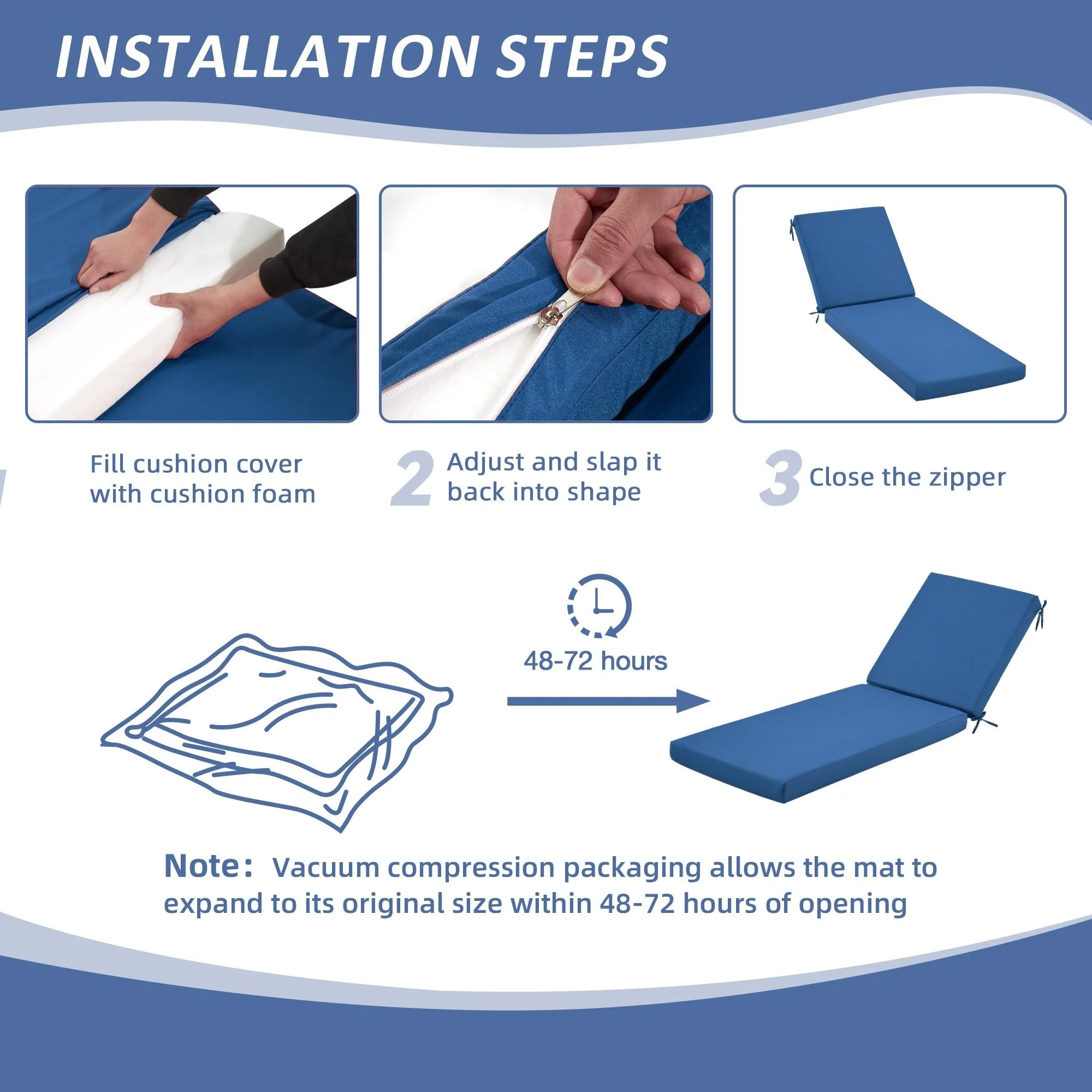 INSTALLATION STEPS

Fill cushion cover with cushion foam

2 Adjust and slap it back into shape

3 Close the zipper

48-72 hours

Note: Vacuum compression packaging allows the mat to expand to its original size within 48-72 hours of opening