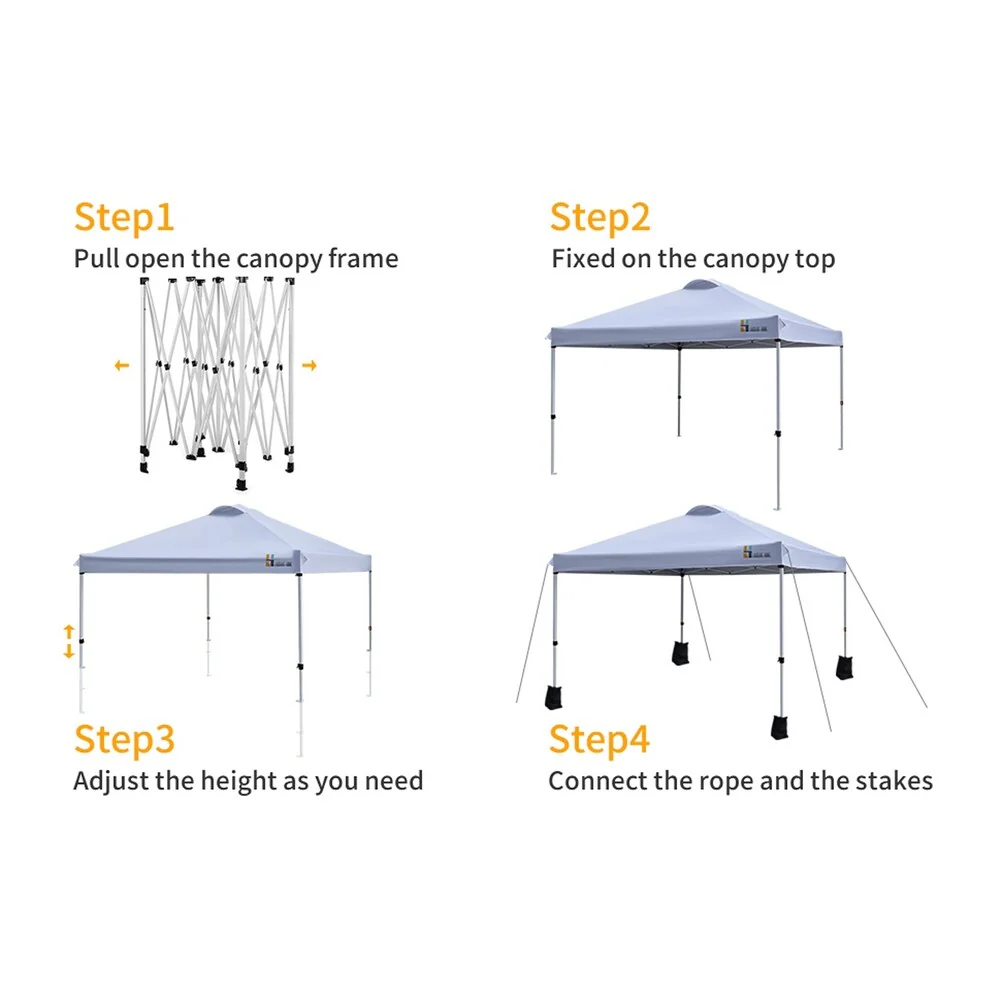 Step1
Pull open the canopy frame

Step2
Fixed on the canopy top

Step3
Adjust the height as you need

Step4
Connect the rope and the stakes