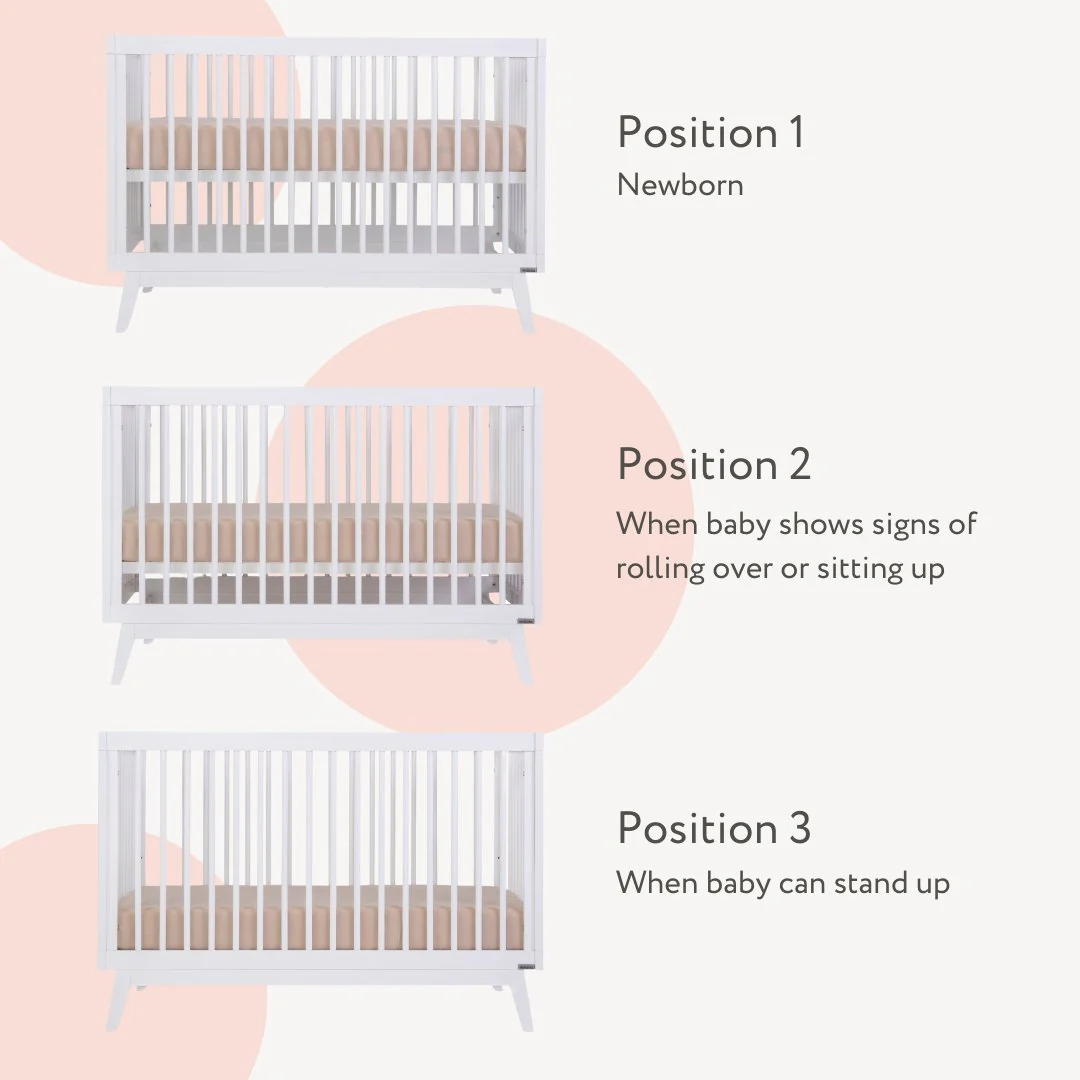 Position 1
Newborn

Position 2
When baby shows signs of rolling over or sitting up

Position 3
When baby can stand up