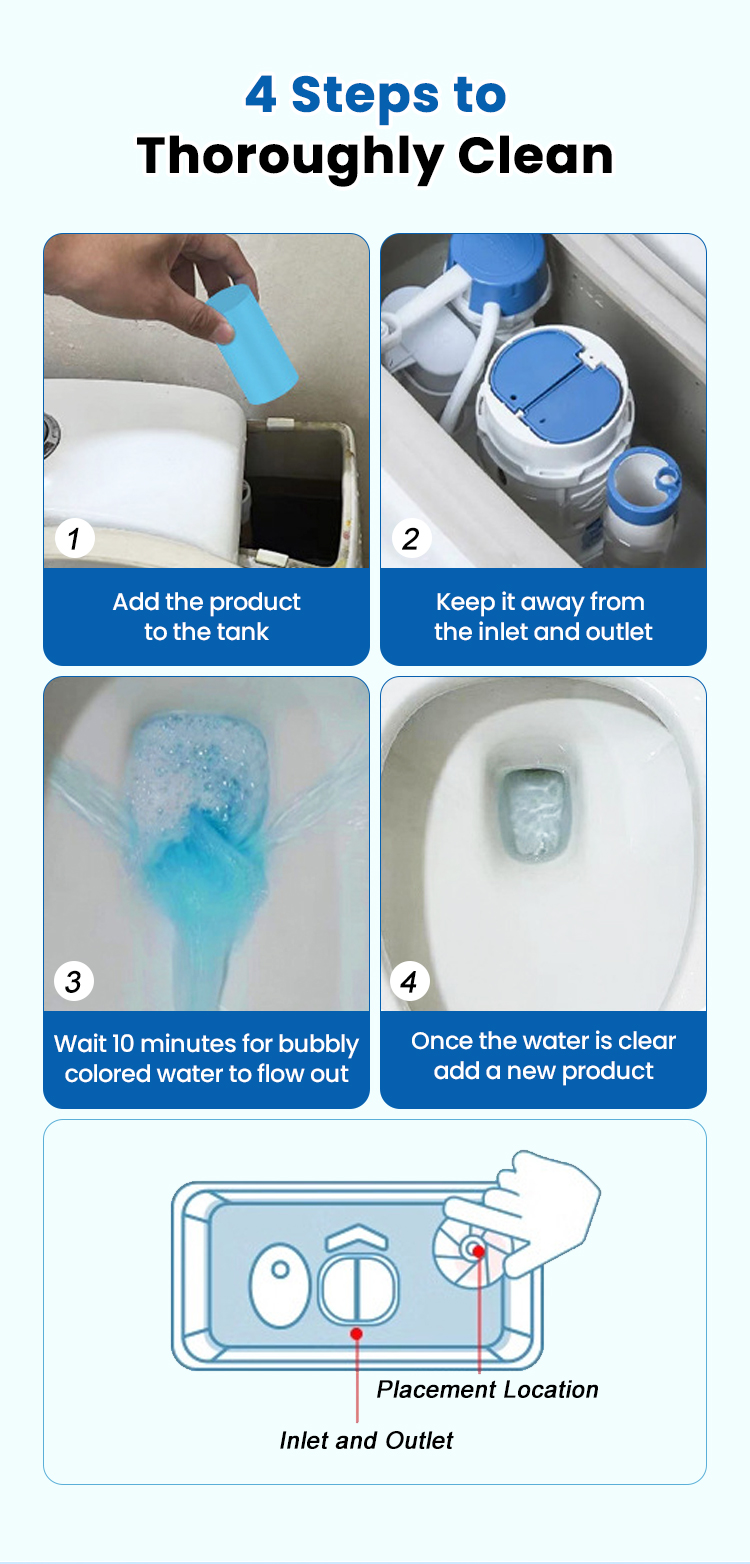 4 Steps to
Thoroughly Clean

1
Add the product to the tank

2
Keep it away from the inlet and outlet

3
Wait 10 minutes for bubbly colored water to flow out

4
Once the water is clear add a new product

Placement Location
Inlet and Outlet