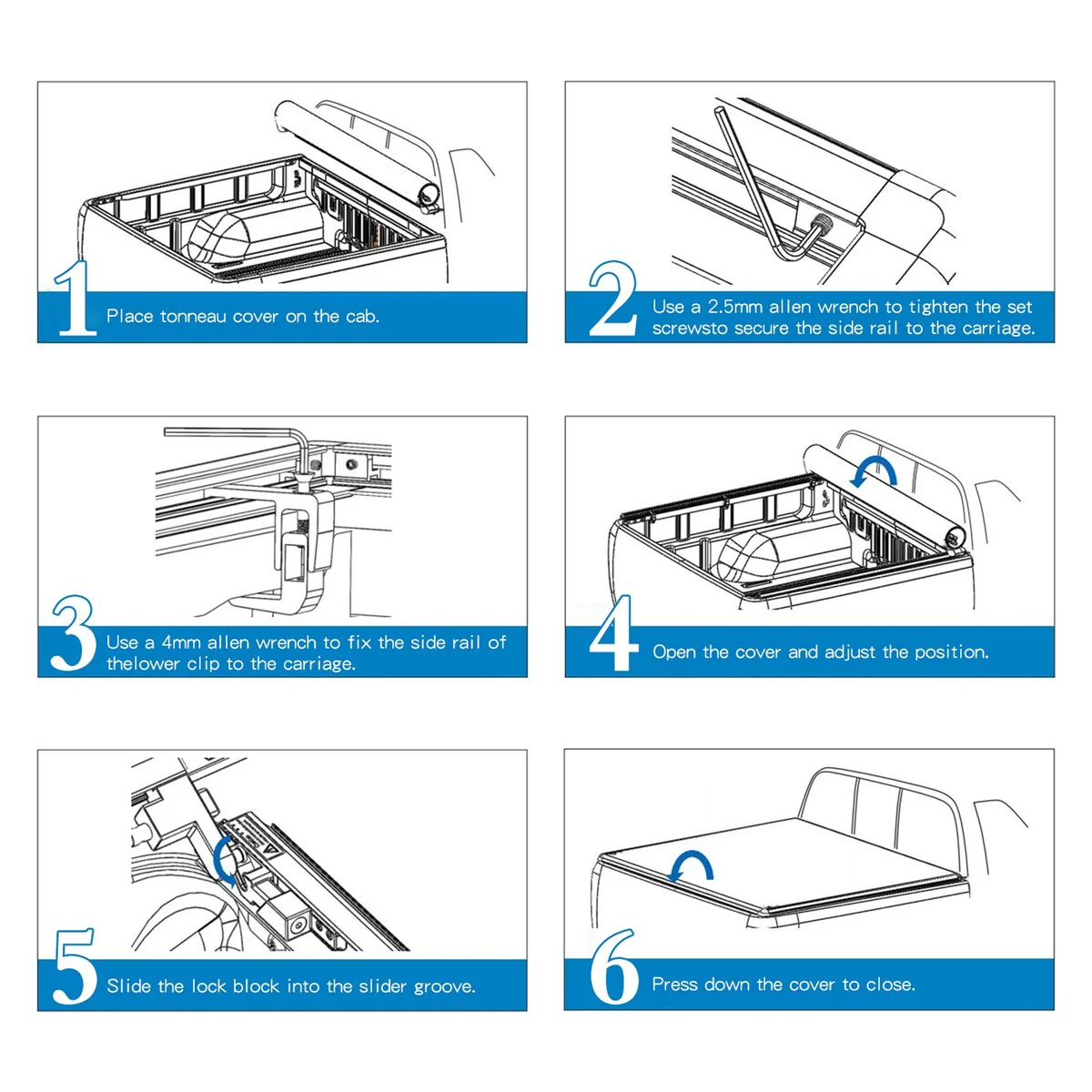 1 Place tonneau cover on the cab.

2 Use a 2.5mm allen wrench to tighten the set screwsto secure the side rail to the carriage.

3 Use a 4mm allen wrench to fix the side rail of thelower clip to the carriage.

4 Open the cover and adjust the position.

5 Slide the lock block into the slider groove.

6 Press down the cover to close.