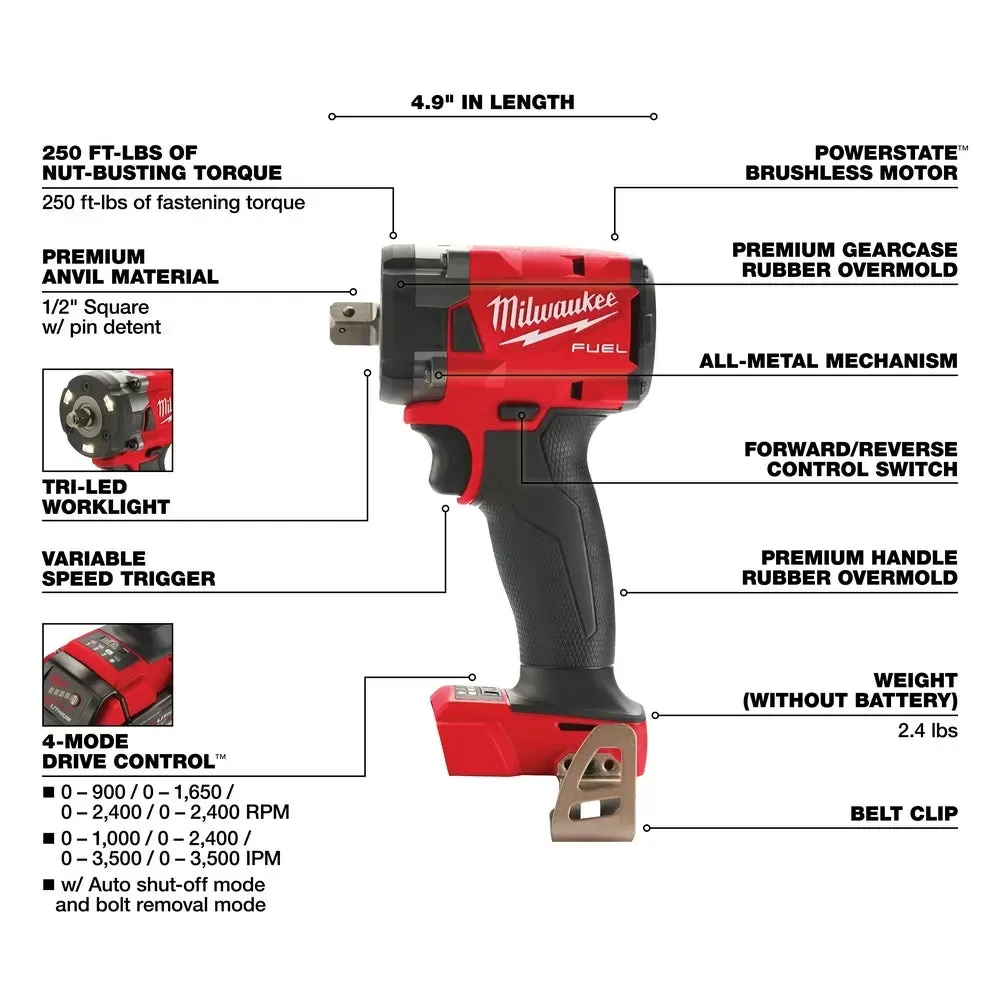 4.9" IN LENGTH

250 FT-LBS OF NUT-BUSTING TORQUE
250 ft-lbs of fastening torque

PREMIUM ANVIL MATERIAL
1/2" Square w/ pin detent

TRI-LED WORKLIGHT

VARIABLE SPEED TRIGGER

4-MODE DRIVE CONTROL™
■ 0 – 900 / 0 – 1,650 / 0 – 2,400 / 0 – 2,400 RPM
■ 0 – 1,000 / 0 – 2,400 / 0 – 3,500 / 0 – 3,500 IPM
■ w/ Auto shut-off mode and bolt removal mode

Milwaukee
FUEL

POWERSTATE™ BRUSHLESS MOTOR

PREMIUM GEARCASE RUBBER OVERMOLD

ALL-METAL MECHANISM

FORWARD/REVERSE CONTROL SWITCH

PREMIUM HANDLE RUBBER OVERMOLD

WEIGHT (WITHOUT BATTERY)
2.4 lbs

BELT CLIP