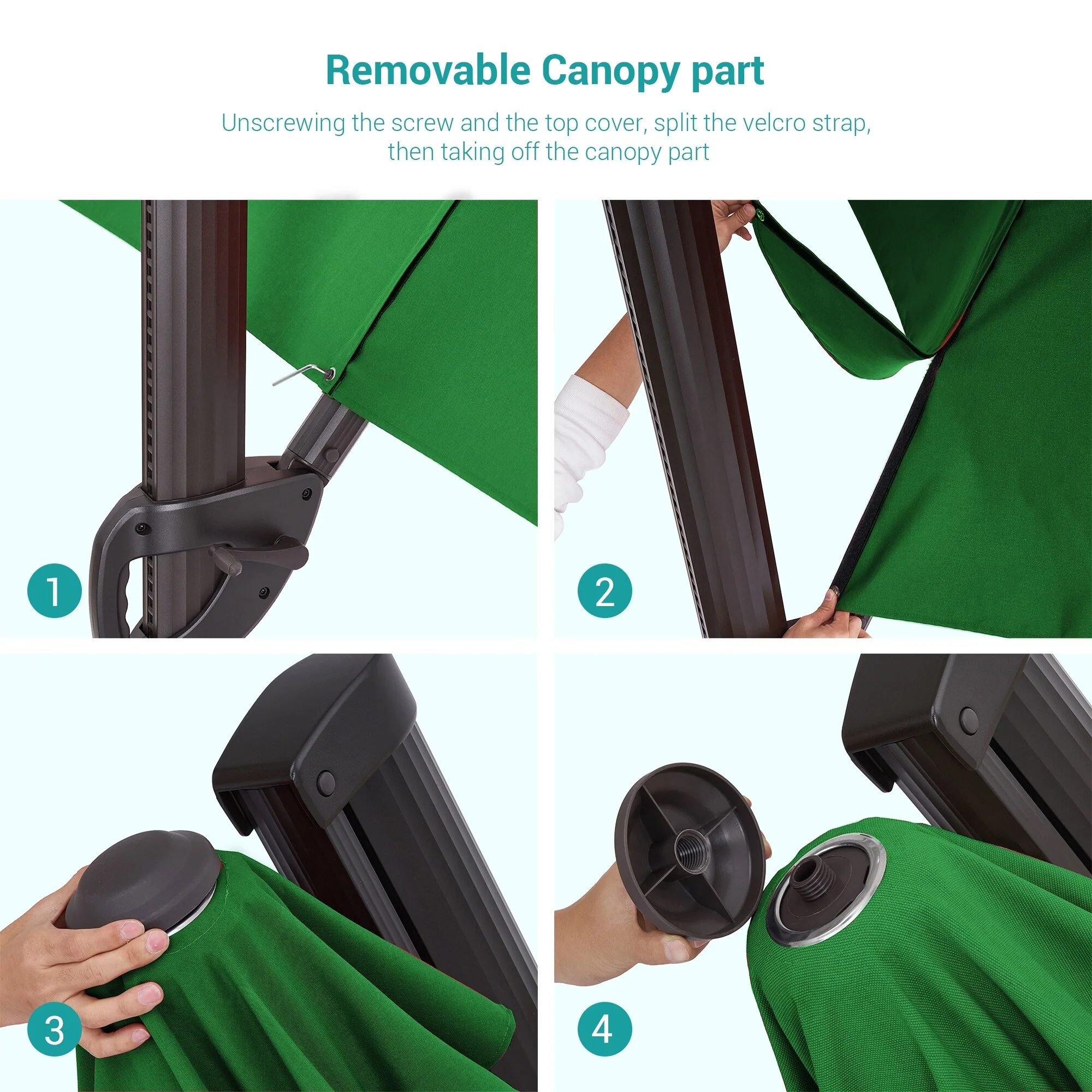 Removable Canopy part

Unscrewing the screw and the top cover, split the velcro strap, then taking off the canopy part

1

2

3

4